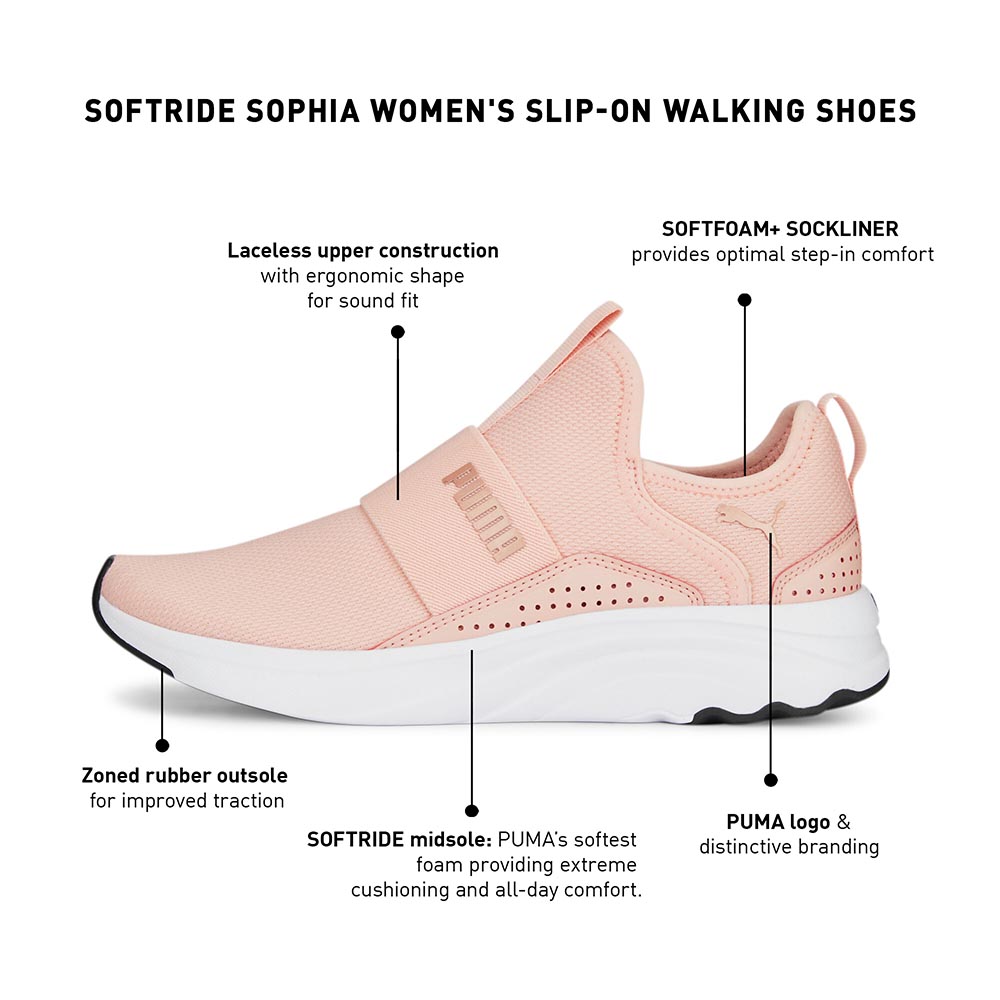 SOFTRIDE SOPHIA WOMEN'S SLIP-ON WALKING SHOES

Laceless upper construction with ergonomic shape for sound fit

SOFTFOAM+ SOCKLINER provides optimal step-in comfort

PUMA

Zoned rubber outsole for improved traction

SOFTRIDE midsole: PUMA's softest foam providing extreme cushioning and all-day comfort.

PUMA logo & distinctive branding