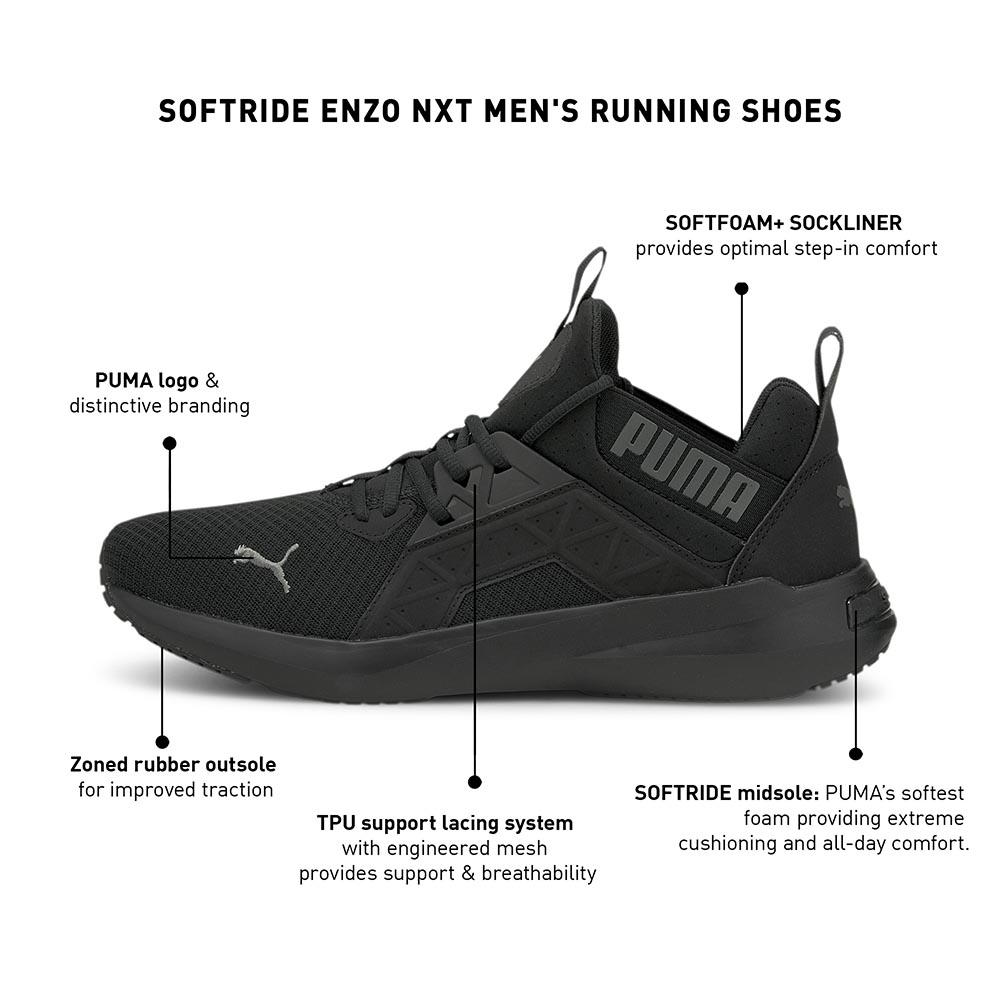 SOFTRIDE ENZO NXT MEN'S RUNNING SHOES

SOFTFOAM+ SOCKLINER
provides optimal step-in comfort

PUMA logo &
distinctive branding

PUMA

Zoned rubber outsole
for improved traction

TPU support lacing system
with engineered mesh
provides support & breathability

SOFTRIDE midsole: PUMA's softest foam providing extreme cushioning and all-day comfort.