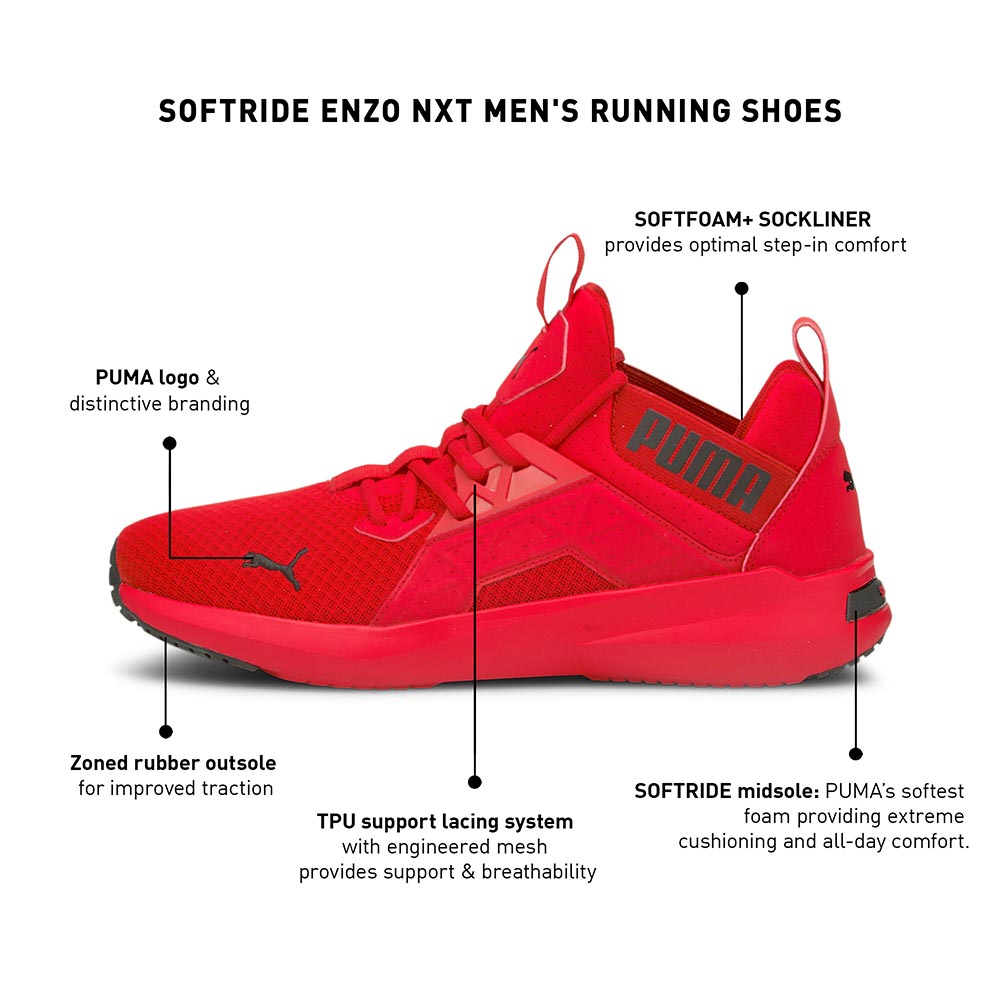 SOFTRIDE ENZO NXT MEN'S RUNNING SHOES

SOFTFOAM+ SOCKLINER
provides optimal step-in comfort

PUMA logo &
distinctive branding

PUMA

Zoned rubber outsole
for improved traction

TPU support lacing system
with engineered mesh
provides support & breathability

SOFTRIDE midsole: PUMA's softest foam providing extreme cushioning and all-day comfort.