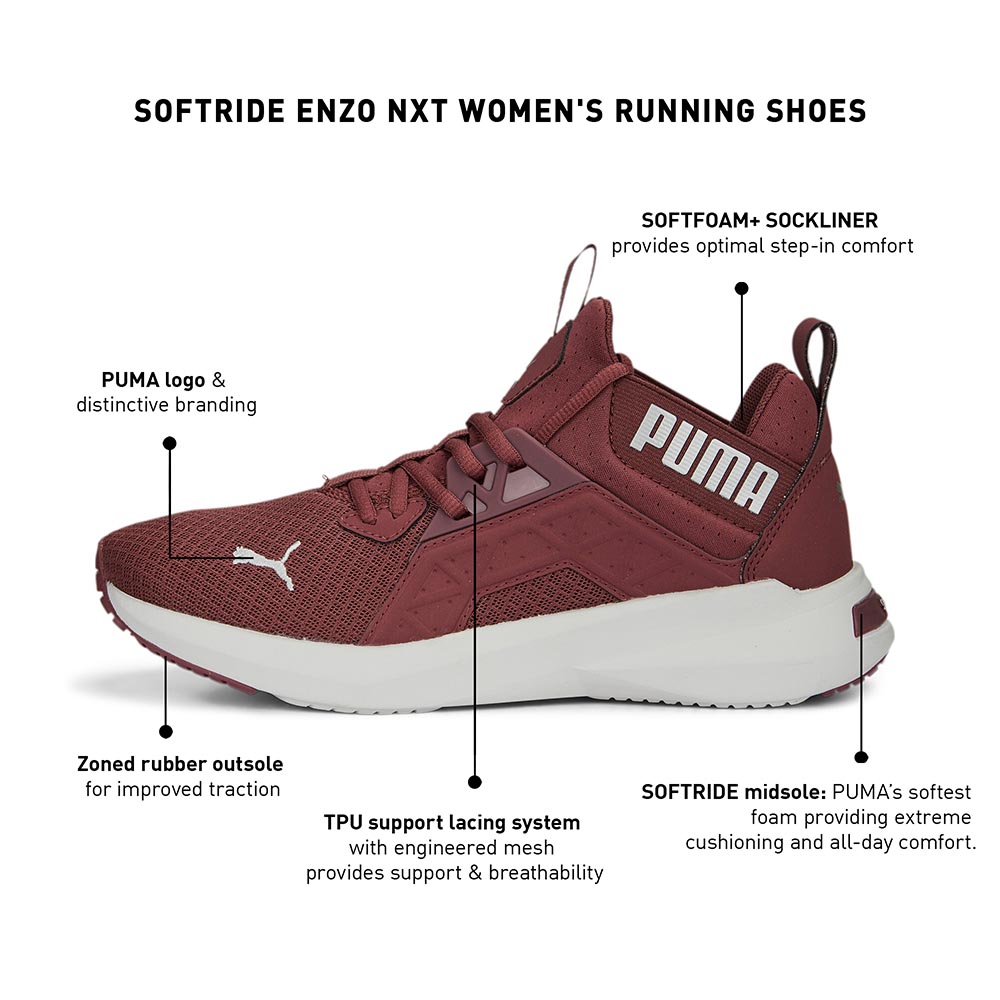 SOFTRIDE ENZO NXT WOMEN'S RUNNING SHOES

SOFTFOAM+ SOCKLINER
provides optimal step-in comfort

PUMA logo &
distinctive branding

PUMA

Zoned rubber outsole
for improved traction

TPU support lacing system
with engineered mesh
provides support & breathability

SOFTRIDE midsole: PUMA's softest foam providing extreme cushioning and all-day comfort.