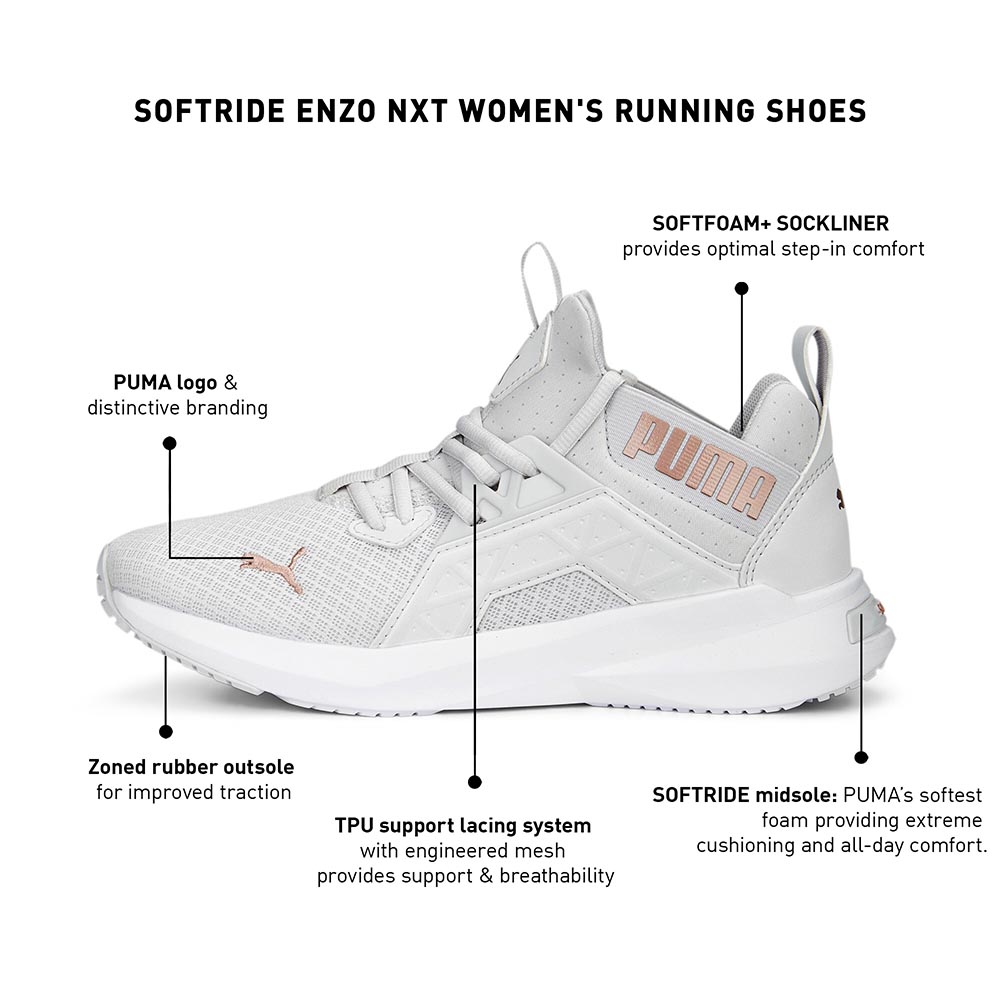 SOFTRIDE ENZO NXT WOMEN'S RUNNING SHOES

SOFTFOAM+ SOCKLINER
provides optimal step-in comfort

PUMA logo &
distinctive branding

PUMA

Zoned rubber outsole
for improved traction

TPU support lacing system
with engineered mesh
provides support & breathability

SOFTRIDE midsole: PUMA's softest foam providing extreme cushioning and all-day comfort.