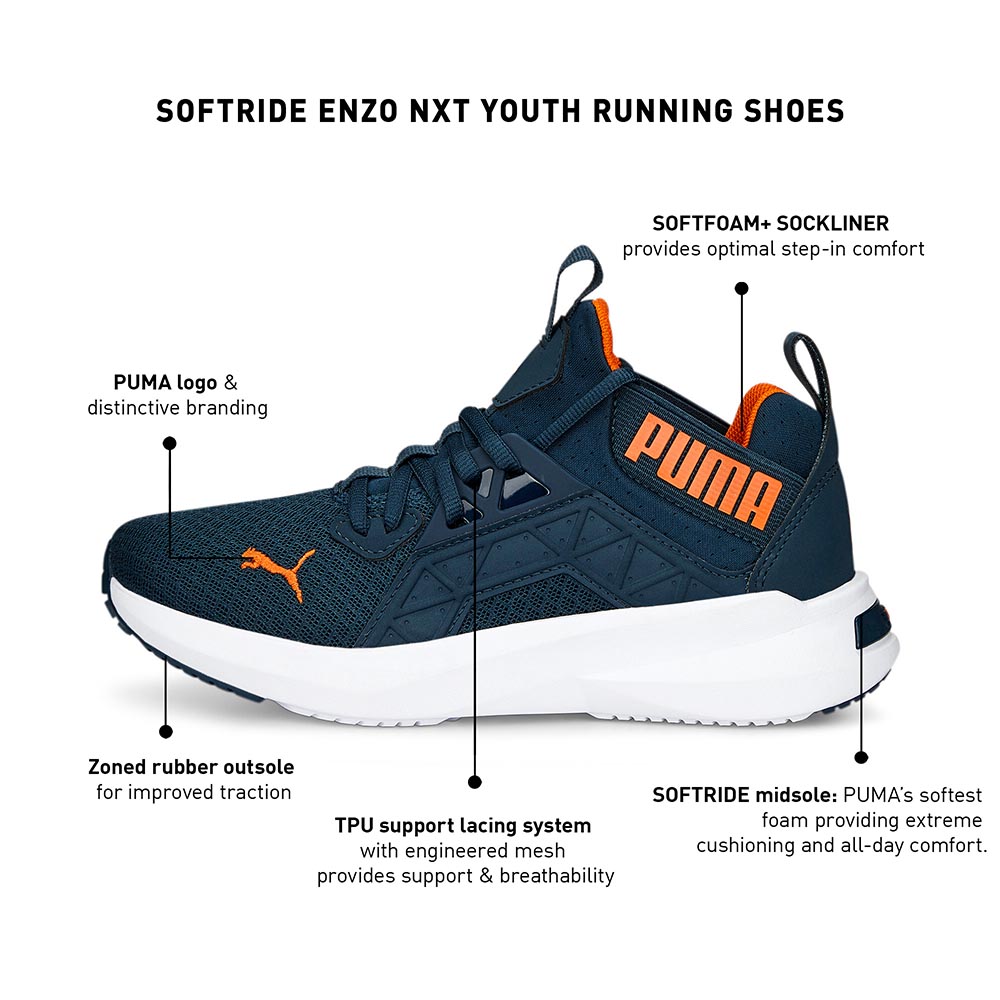 SOFTRIDE ENZO NXT YOUTH RUNNING SHOES

SOFTFOAM+ SOCKLINER
provides optimal step-in comfort

PUMA logo &
distinctive branding

PUMA

Zoned rubber outsole
for improved traction

TPU support lacing system
with engineered mesh
provides support & breathability

SOFTRIDE midsole: PUMA's softest foam providing extreme cushioning and all-day comfort.