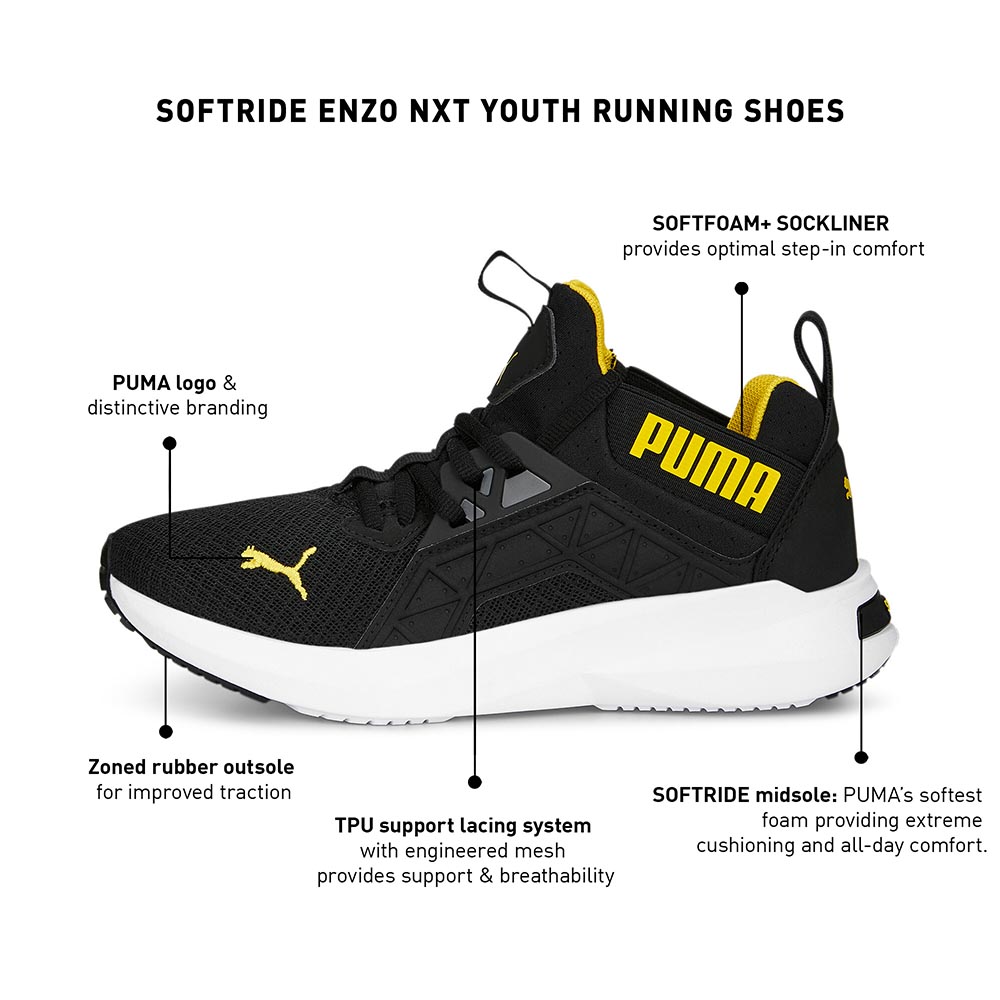 SOFTRIDE ENZO NXT YOUTH RUNNING SHOES

SOFTFOAM+ SOCKLINER
provides optimal step-in comfort

PUMA logo &
distinctive branding

PUMA

Zoned rubber outsole
for improved traction

TPU support lacing system
with engineered mesh
provides support & breathability

SOFTRIDE midsole: PUMA's softest foam providing extreme cushioning and all-day comfort.