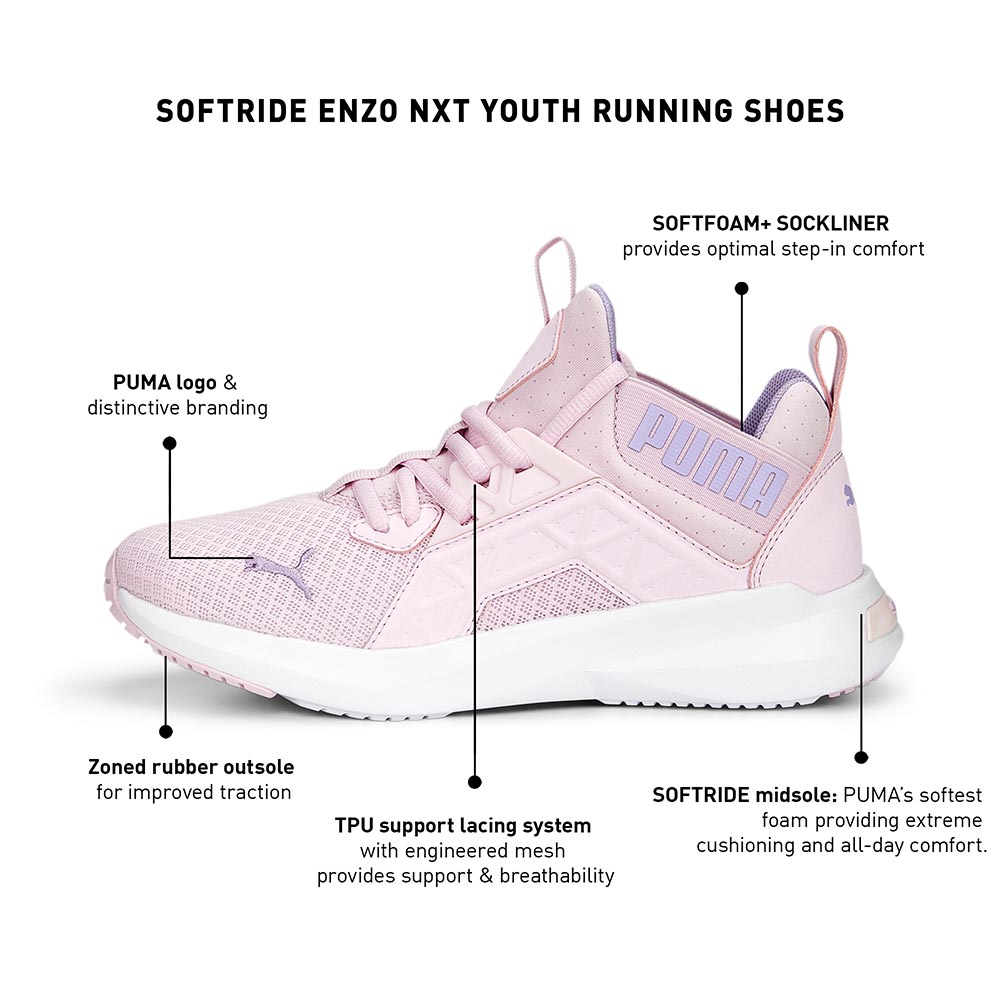 SOFTRIDE ENZO NXT YOUTH RUNNING SHOES

SOFTFOAM+ SOCKLINER provides optimal step-in comfort

PUMA logo & distinctive branding

PUMA

Zoned rubber outsole for improved traction

TPU support lacing system with engineered mesh provides support & breathability

SOFTRIDE midsole: PUMA's softest foam providing extreme cushioning and all-day comfort.