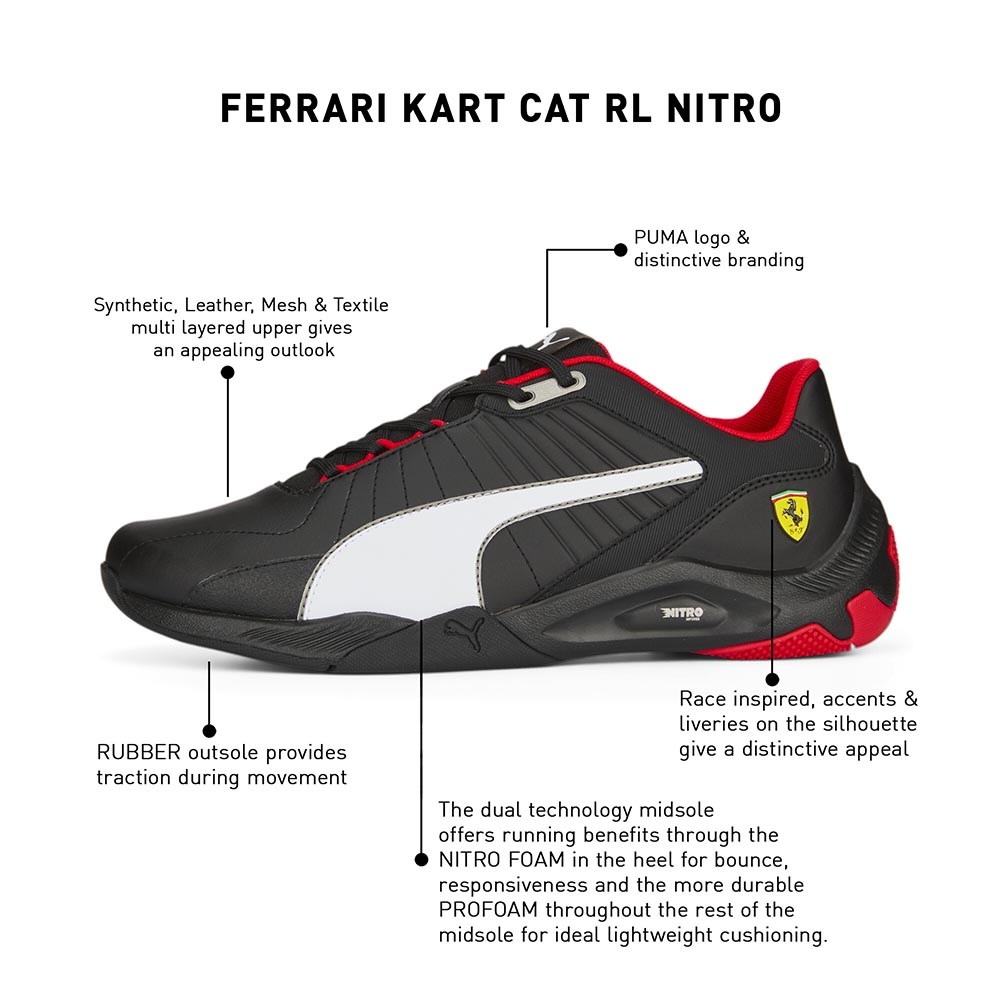 FERRARI KART CAT RL NITRO

PUMA logo & distinctive branding

Synthetic, Leather, Mesh & Textile multi layered upper gives an appealing outlook

NITRO

Race inspired, accents & liveries on the silhouette give a distinctive appeal

RUBBER outsole provides traction during movement

The dual technology midsole offers running benefits through the NITRO FOAM in the heel for bounce, responsiveness and the more durable PROFOAM throughout the rest of the midsole for ideal lightweight cushioning.