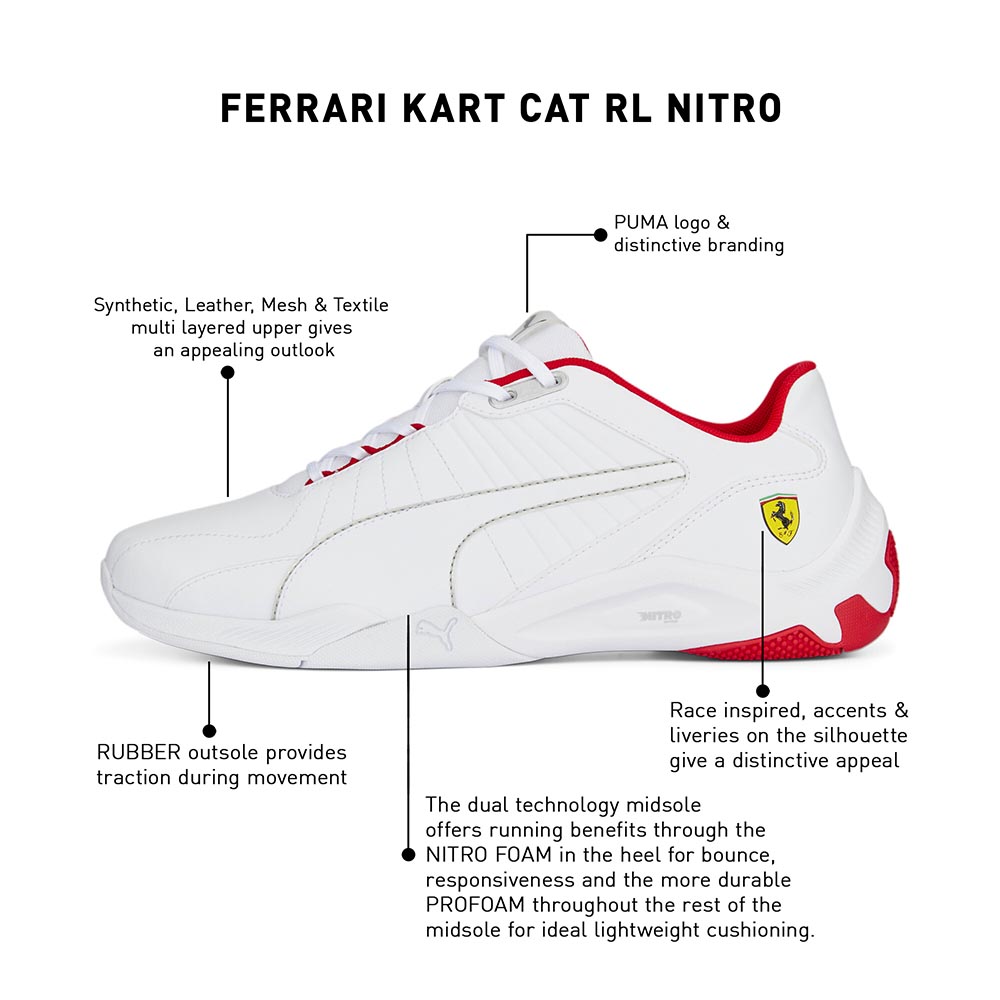 FERRARI KART CAT RL NITRO

PUMA logo & distinctive branding

Synthetic, Leather, Mesh & Textile multi layered upper gives an appealing outlook

NITRO

Race inspired, accents & liveries on the silhouette give a distinctive appeal

RUBBER outsole provides traction during movement

The dual technology midsole offers running benefits through the NITRO FOAM in the heel for bounce, responsiveness and the more durable PROFOAM throughout the rest of the midsole for ideal lightweight cushioning.