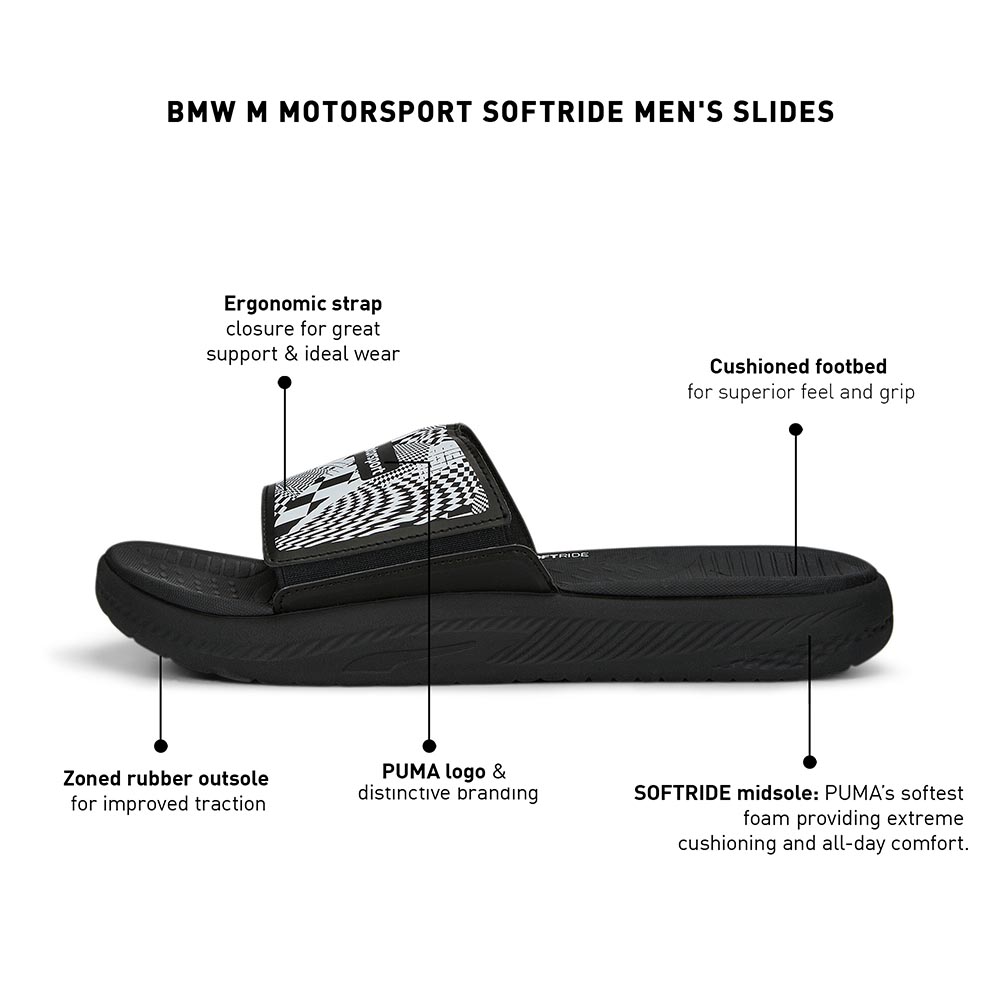 BMW M MOTORSPORT SOFTRIDE MEN'S SLIDES

Ergonomic strap closure for great support & ideal wear

Cushioned footbed for superior feel and grip

SOFTRIDE

Zoned rubber outsole for improved traction

PUMA logo & distinctive branding

SOFTRIDE midsole: PUMA's softest foam providing extreme cushioning and all-day comfort.