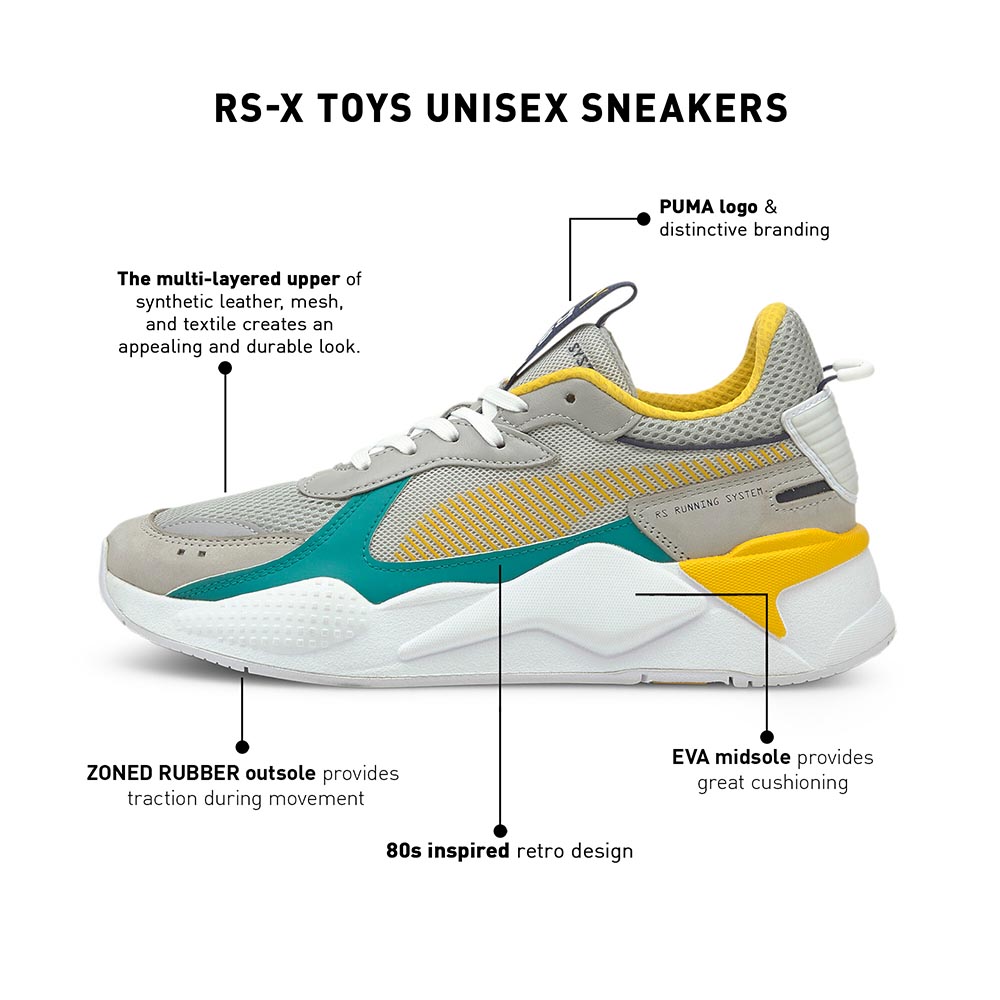 RS-X TOYS UNISEX SNEAKERS

PUMA logo & distinctive branding

The multi-layered upper of synthetic leather, mesh, and textile creates an appealing and durable look.

RS RUNNING SYSTEM

ZONED RUBBER outsole provides traction during movement

EVA midsole provides great cushioning

80s inspired retro design