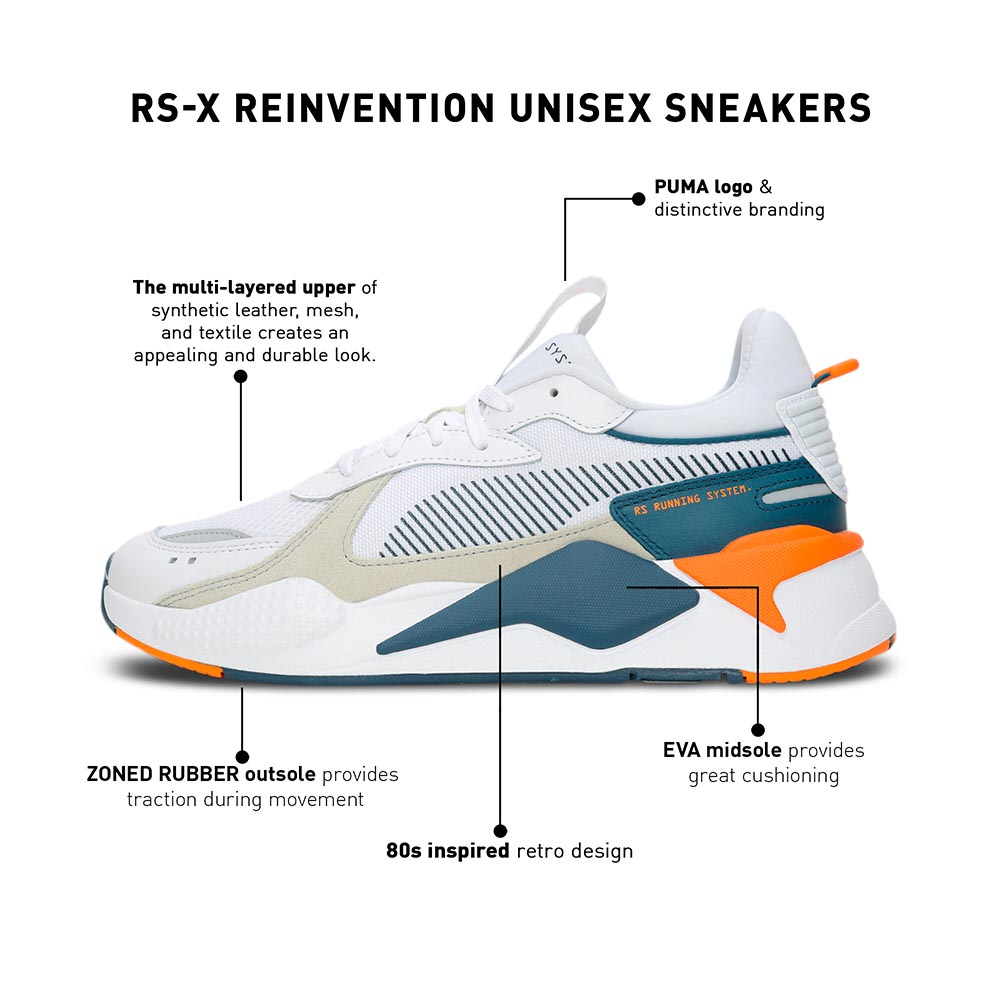 RS-X REINVENTION UNISEX SNEAKERS

PUMA logo & distinctive branding

The multi-layered upper of synthetic leather, mesh, and textile creates an appealing and durable look.

SYS

RS RUNNING SYSTEM

ZONED RUBBER outsole provides traction during movement

EVA midsole provides great cushioning

80s inspired retro design