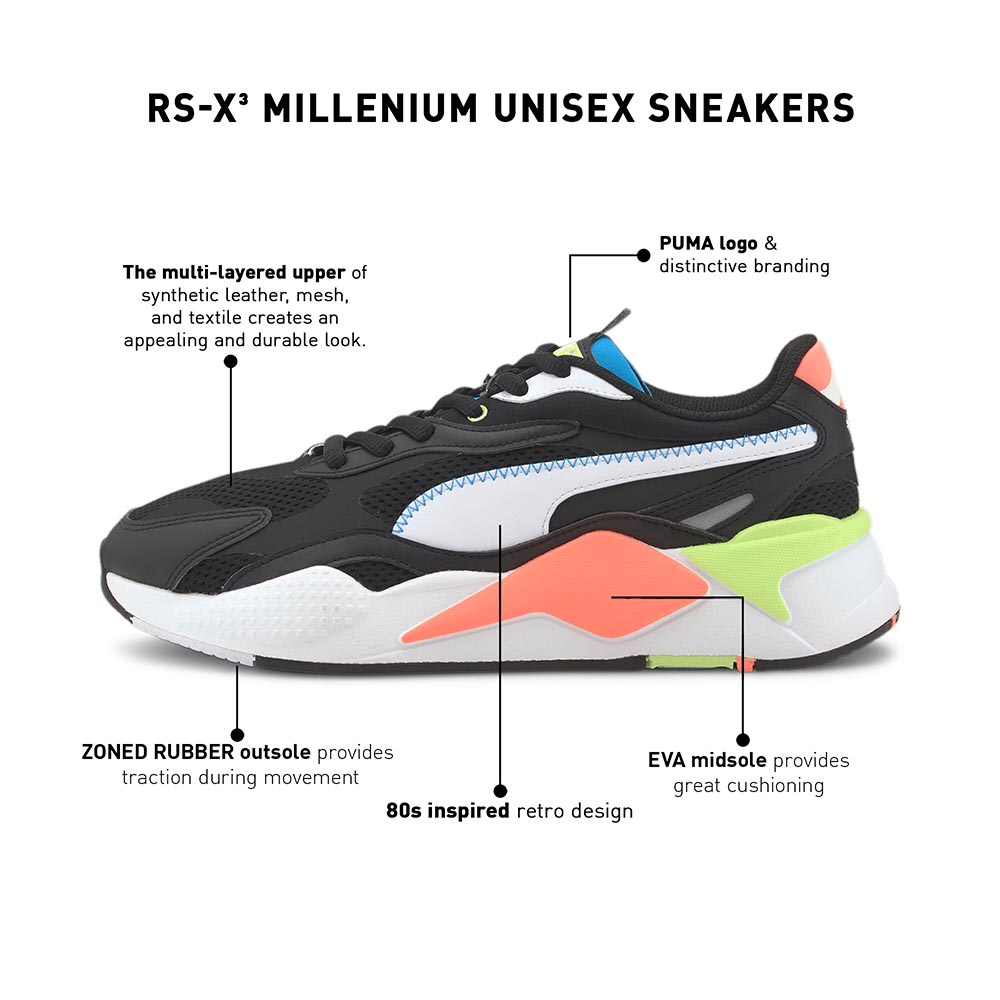 RS-X³ MILLENIUM UNISEX SNEAKERS

The multi-layered upper of synthetic leather, mesh, and textile creates an appealing and durable look.

PUMA logo & distinctive branding

ZONED RUBBER outsole provides traction during movement

80s inspired retro design

EVA midsole provides great cushioning