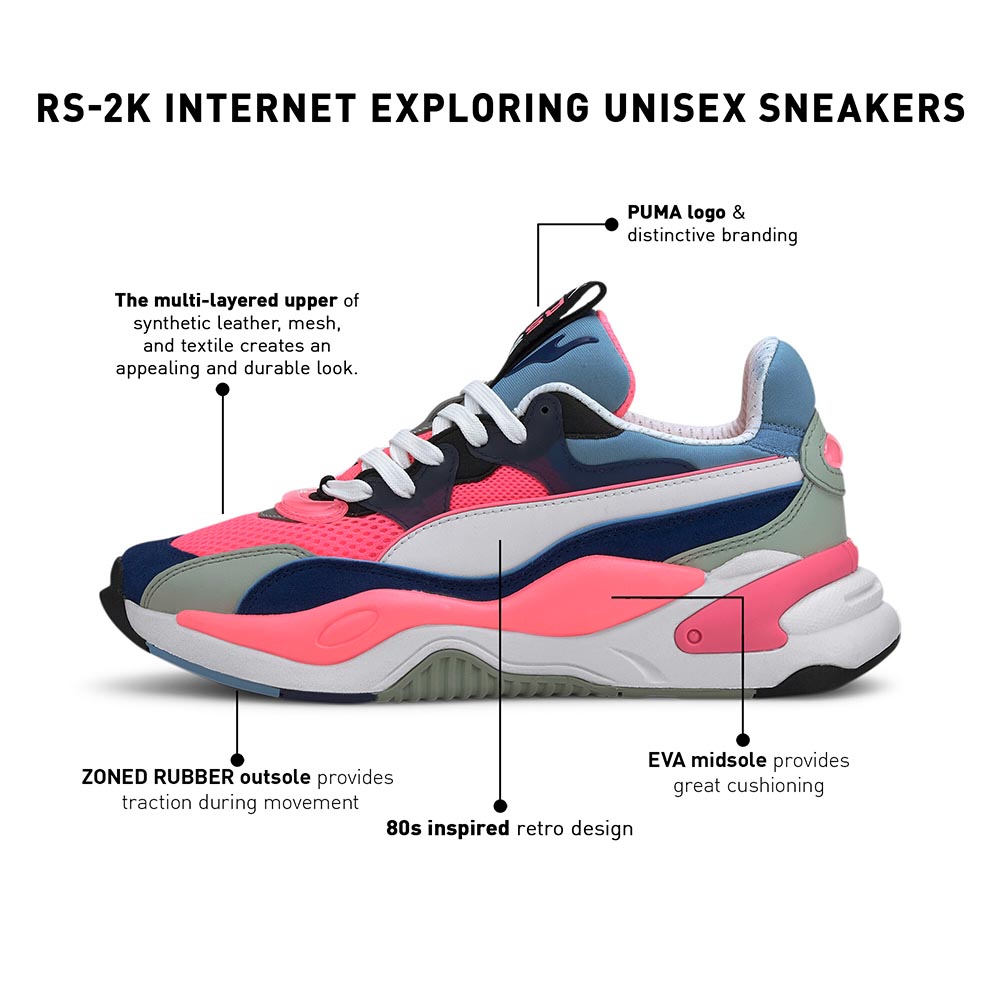 RS-2K INTERNET EXPLORING UNISEX SNEAKERS

PUMA logo & distinctive branding

The multi-layered upper of synthetic leather, mesh, and textile creates an appealing and durable look.

ZONED RUBBER outsole provides traction during movement

80s inspired retro design

EVA midsole provides great cushioning