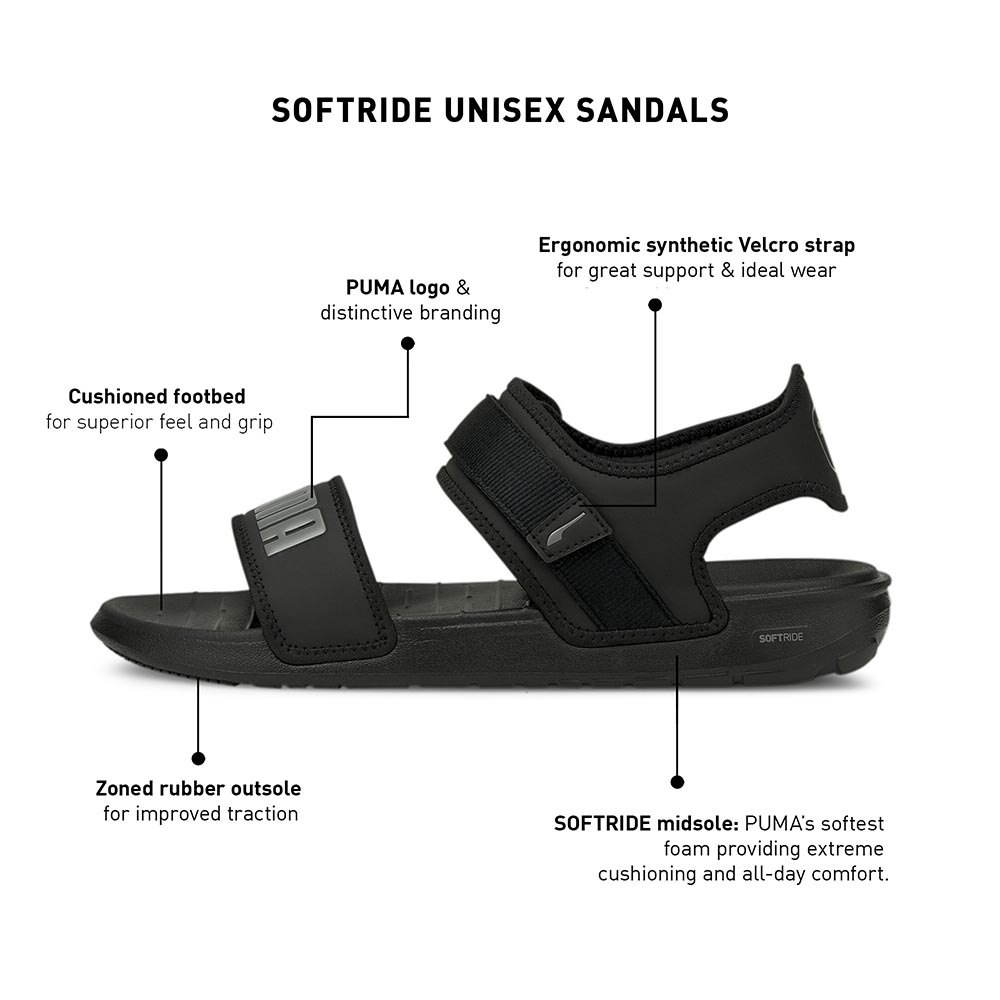 SOFTRIDE UNISEX SANDALS

Ergonomic synthetic Velcro strap
for great support & ideal wear

PUMA logo &
distinctive branding

Cushioned footbed
for superior feel and grip

PUMA

SOFTRIDE

Zoned rubber outsole
for improved traction

SOFTRIDE midsole: PUMA's softest foam providing extreme cushioning and all-day comfort.