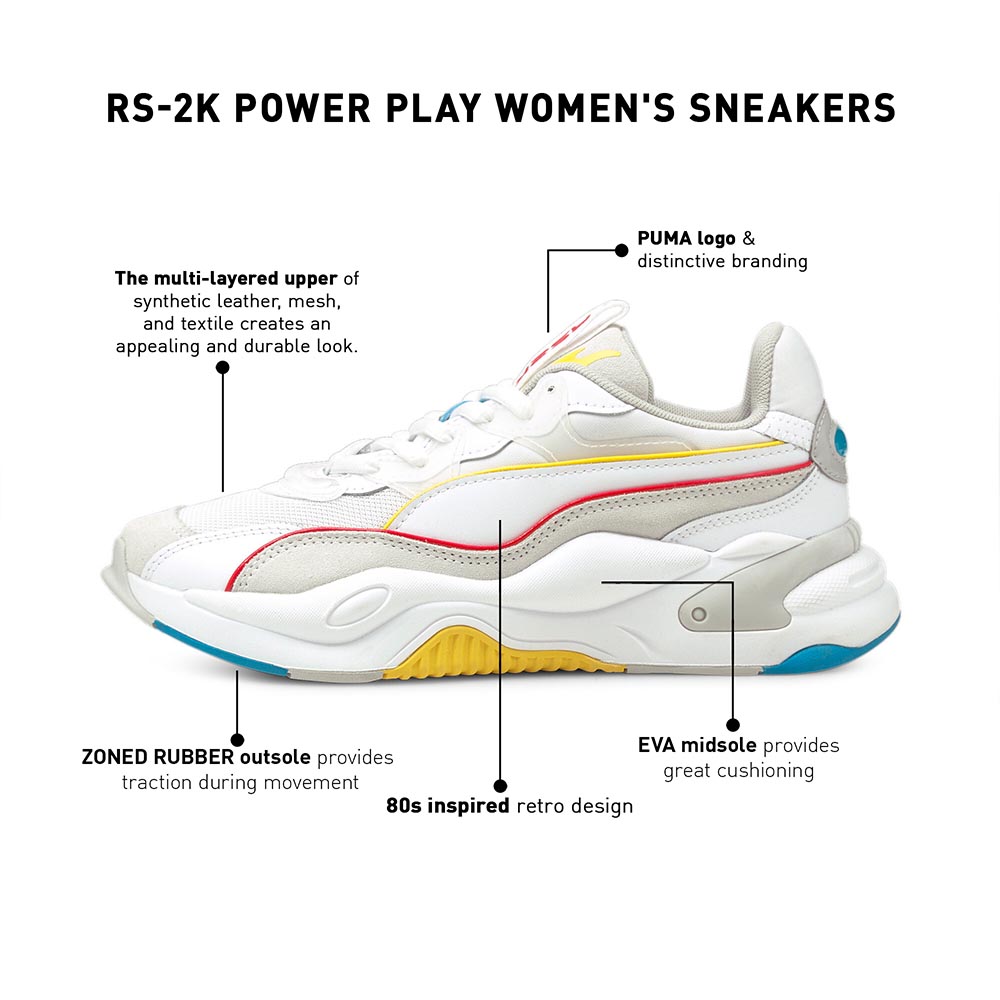 RS-2K POWER PLAY WOMEN'S SNEAKERS

The multi-layered upper of synthetic leather, mesh, and textile creates an appealing and durable look.

PUMA logo & distinctive branding

ZONED RUBBER outsole provides traction during movement

80s inspired retro design

EVA midsole provides great cushioning