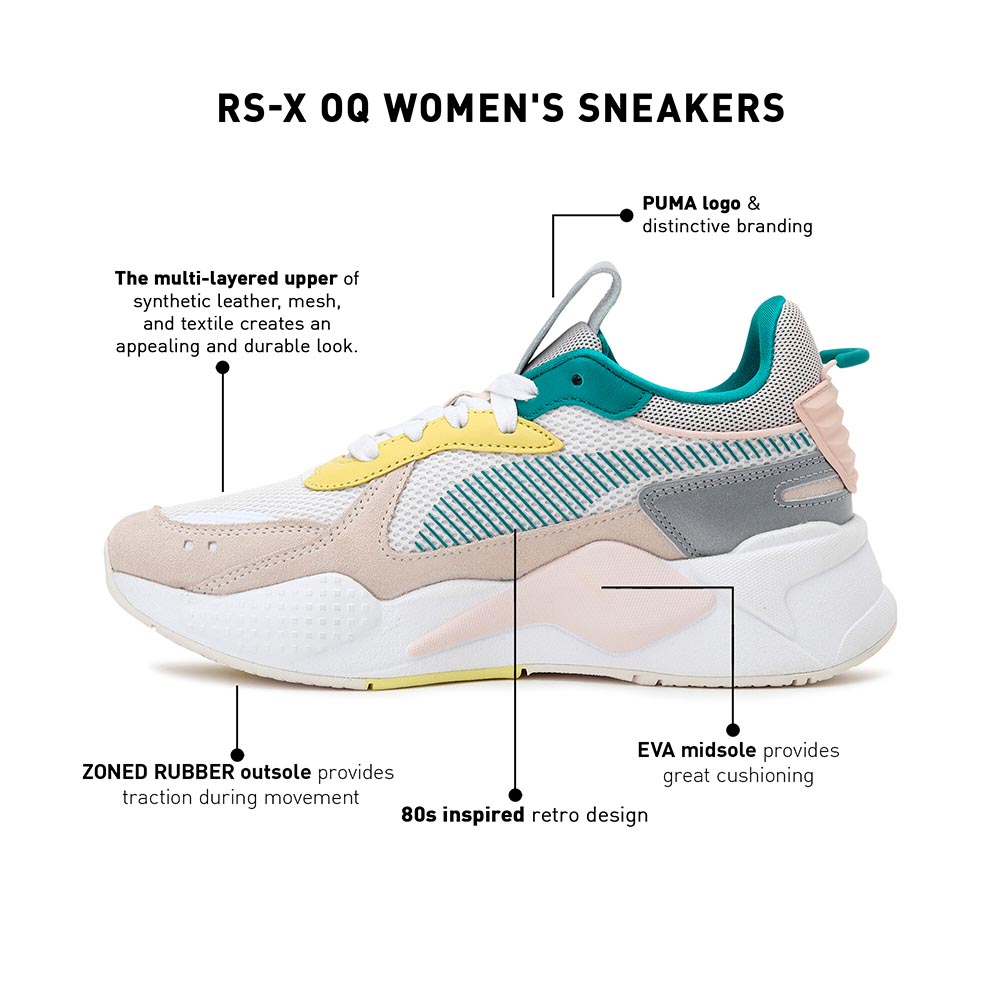 RS-X OQ WOMEN'S SNEAKERS

PUMA logo & distinctive branding

The multi-layered upper of synthetic leather, mesh, and textile creates an appealing and durable look.

ZONED RUBBER outsole provides traction during movement

80s inspired retro design

EVA midsole provides great cushioning