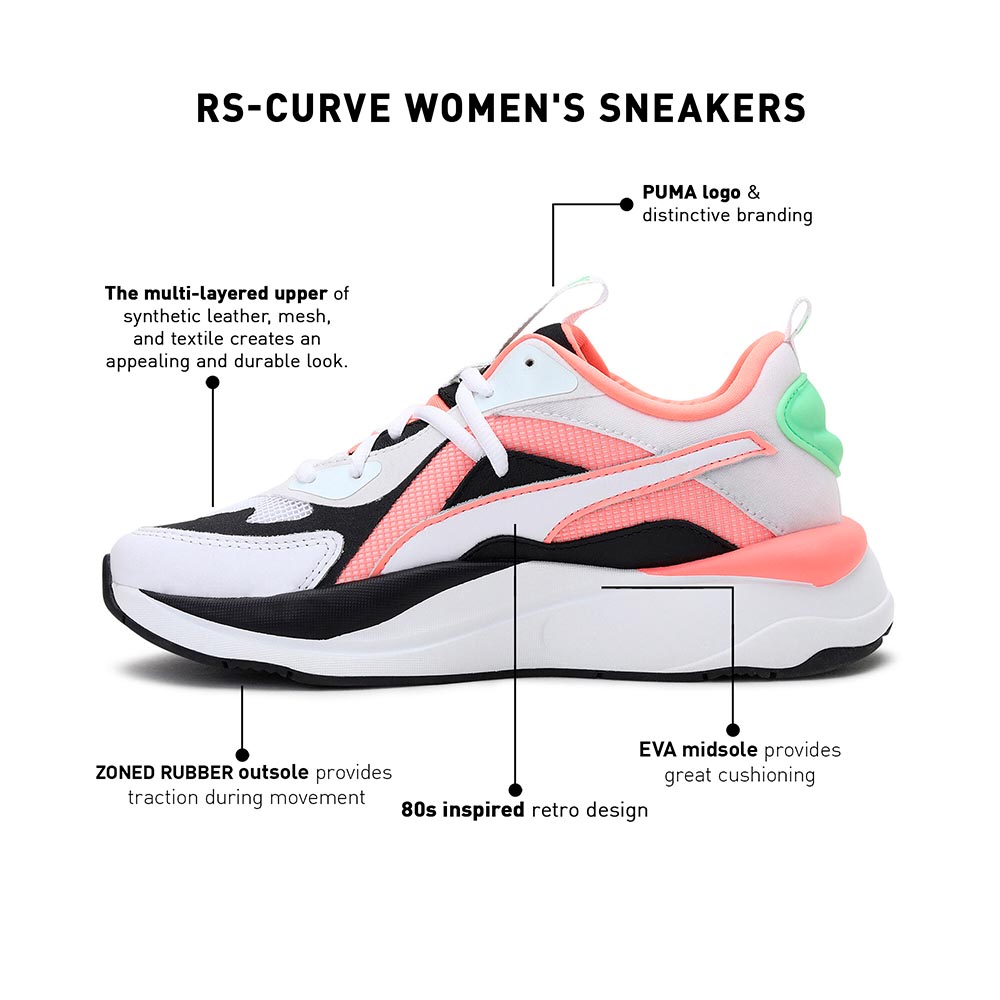 RS-CURVE WOMEN'S SNEAKERS

PUMA logo & distinctive branding

The multi-layered upper of synthetic leather, mesh, and textile creates an appealing and durable look.

ZONED RUBBER outsole provides traction during movement

80s inspired retro design

EVA midsole provides great cushioning