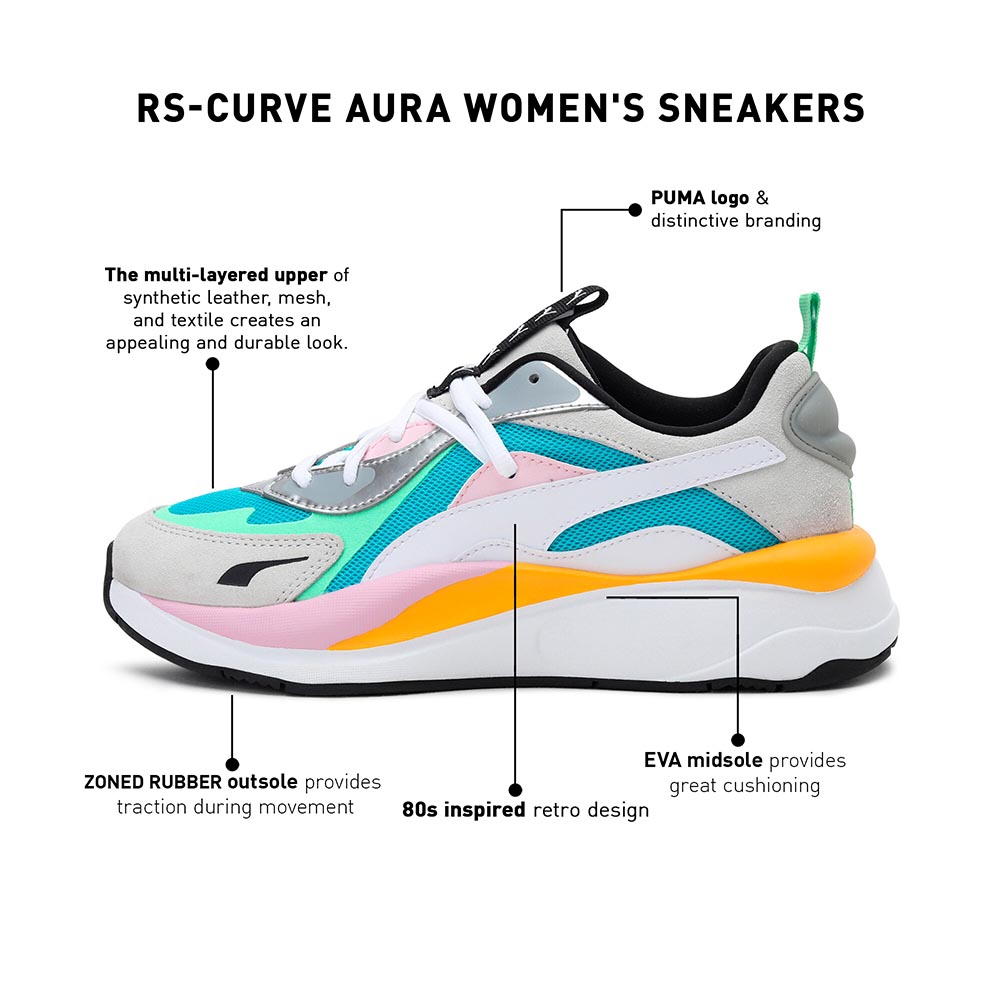 RS-CURVE AURA WOMEN'S SNEAKERS

PUMA logo & distinctive branding

The multi-layered upper of synthetic leather, mesh, and textile creates an appealing and durable look.

ZONED RUBBER outsole provides traction during movement

80s inspired retro design

EVA midsole provides great cushioning