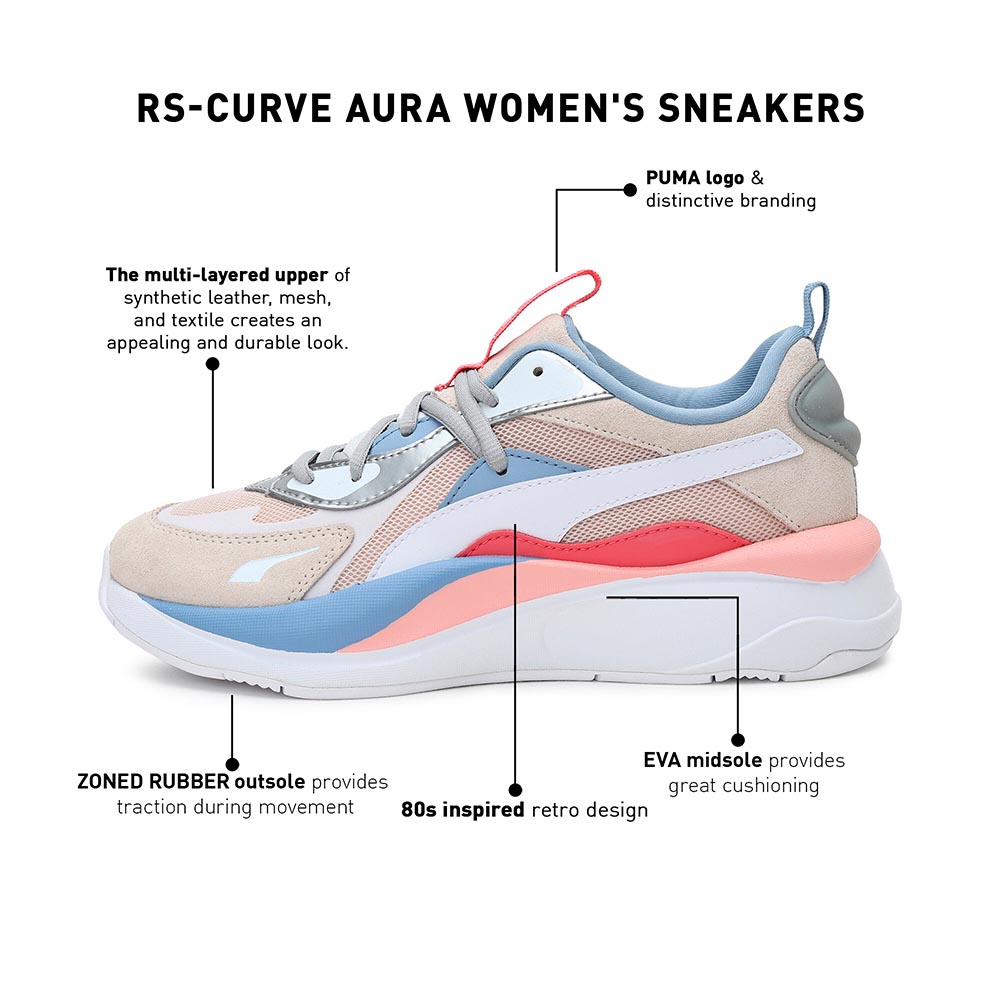 RS-CURVE AURA WOMEN'S SNEAKERS

PUMA logo & distinctive branding

The multi-layered upper of synthetic leather, mesh, and textile creates an appealing and durable look.

ZONED RUBBER outsole provides traction during movement

80s inspired retro design

EVA midsole provides great cushioning