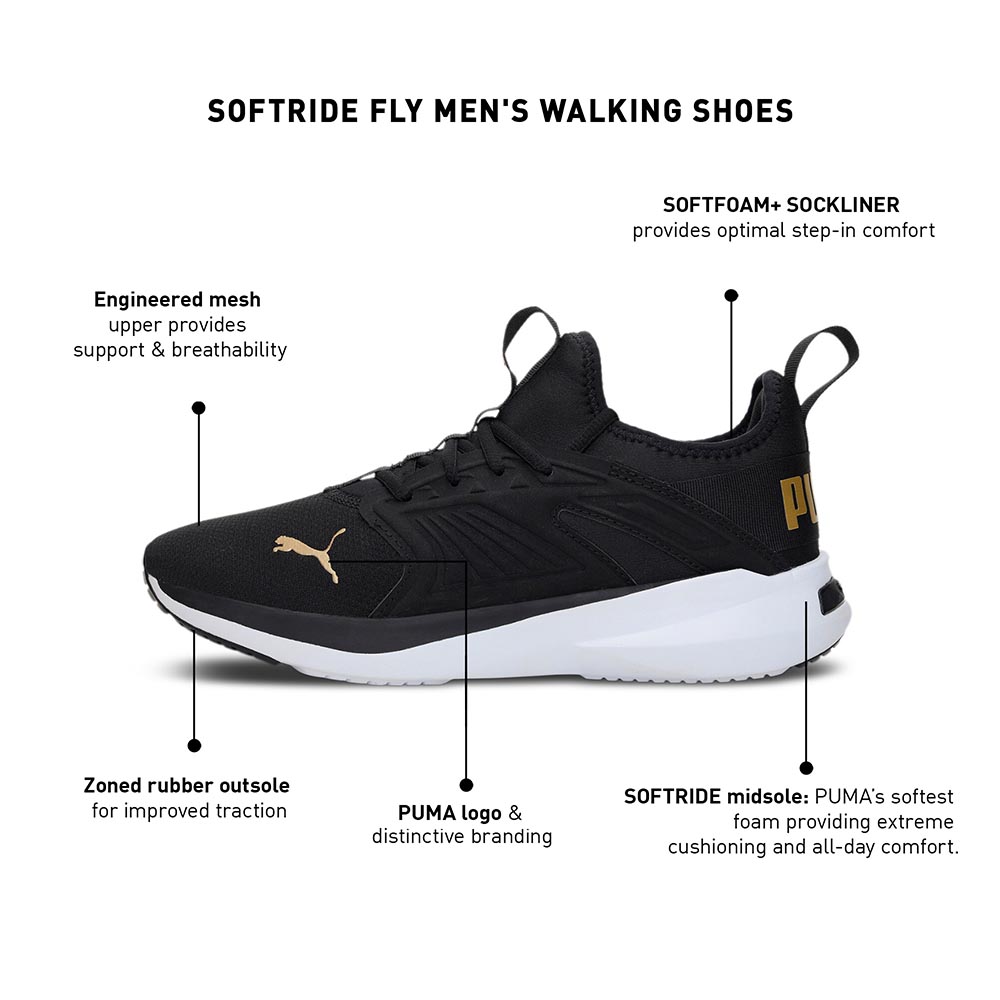 SOFTRIDE FLY MEN'S WALKING SHOES

SOFTFOAM+ SOCKLINER
provides optimal step-in comfort

Engineered mesh
upper provides
support & breathability

PU

Zoned rubber outsole
for improved traction

PUMA logo &
distinctive branding

SOFTRIDE midsole: PUMA's softest foam providing extreme cushioning and all-day comfort.