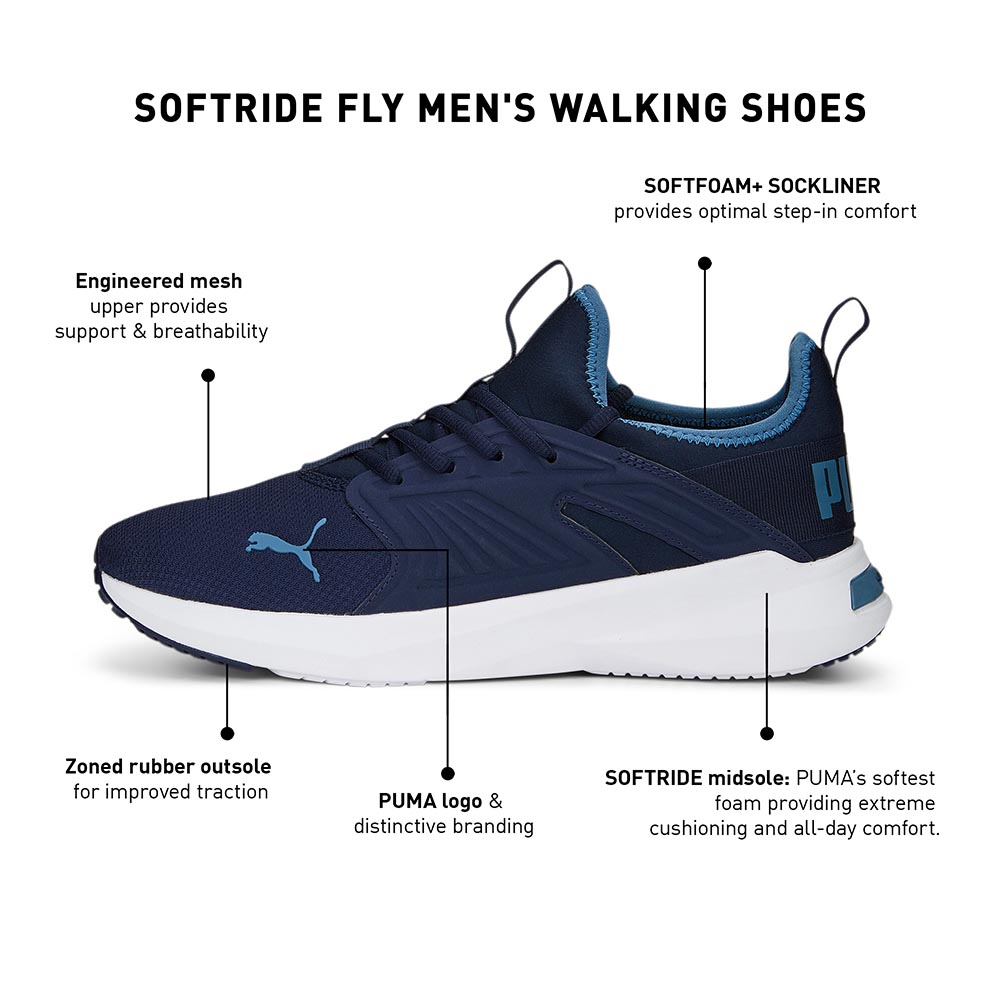 SOFTRIDE FLY MEN'S WALKING SHOES

SOFTFOAM+ SOCKLINER
provides optimal step-in comfort

Engineered mesh
upper provides
support & breathability

PU

Zoned rubber outsole
for improved traction

PUMA logo &
distinctive branding

SOFTRIDE midsole: PUMA's softest foam providing extreme cushioning and all-day comfort.