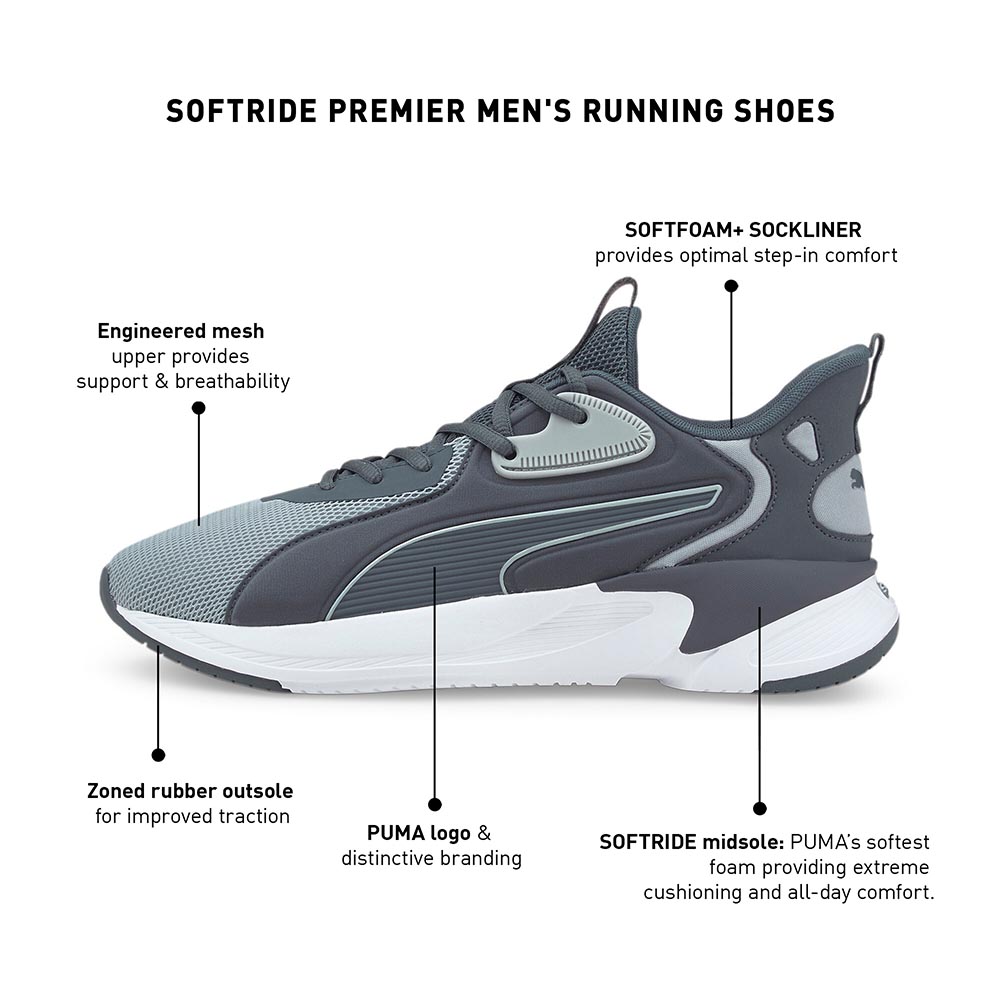 SOFTRIDE PREMIER MEN'S RUNNING SHOES

SOFTFOAM+ SOCKLINER
provides optimal step-in comfort

Engineered mesh
upper provides
support & breathability

Zoned rubber outsole
for improved traction

PUMA logo &
distinctive branding

SOFTRIDE midsole: PUMA's softest foam providing extreme cushioning and all-day comfort.