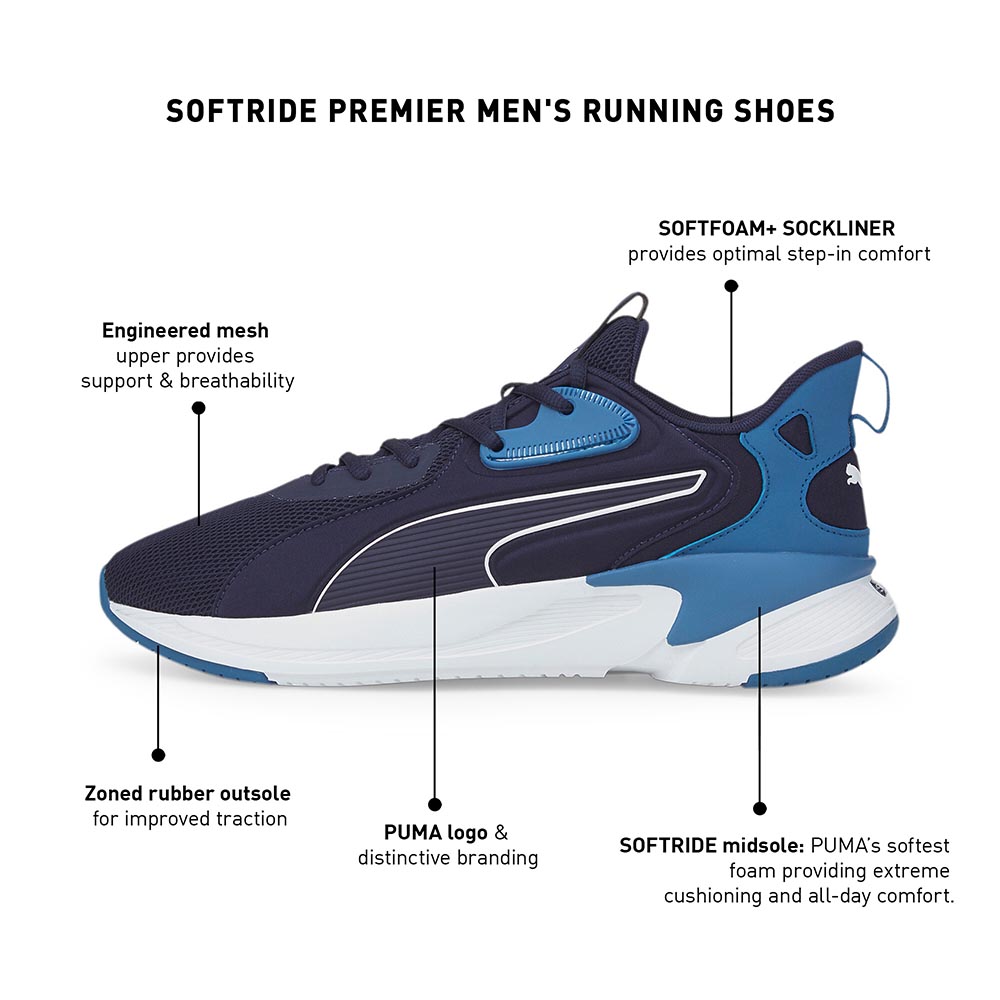 SOFTRIDE PREMIER MEN'S RUNNING SHOES

SOFTFOAM+ SOCKLINER
provides optimal step-in comfort

Engineered mesh
upper provides
support & breathability

Zoned rubber outsole
for improved traction

PUMA logo &
distinctive branding

SOFTRIDE midsole: PUMA's softest foam providing extreme cushioning and all-day comfort.