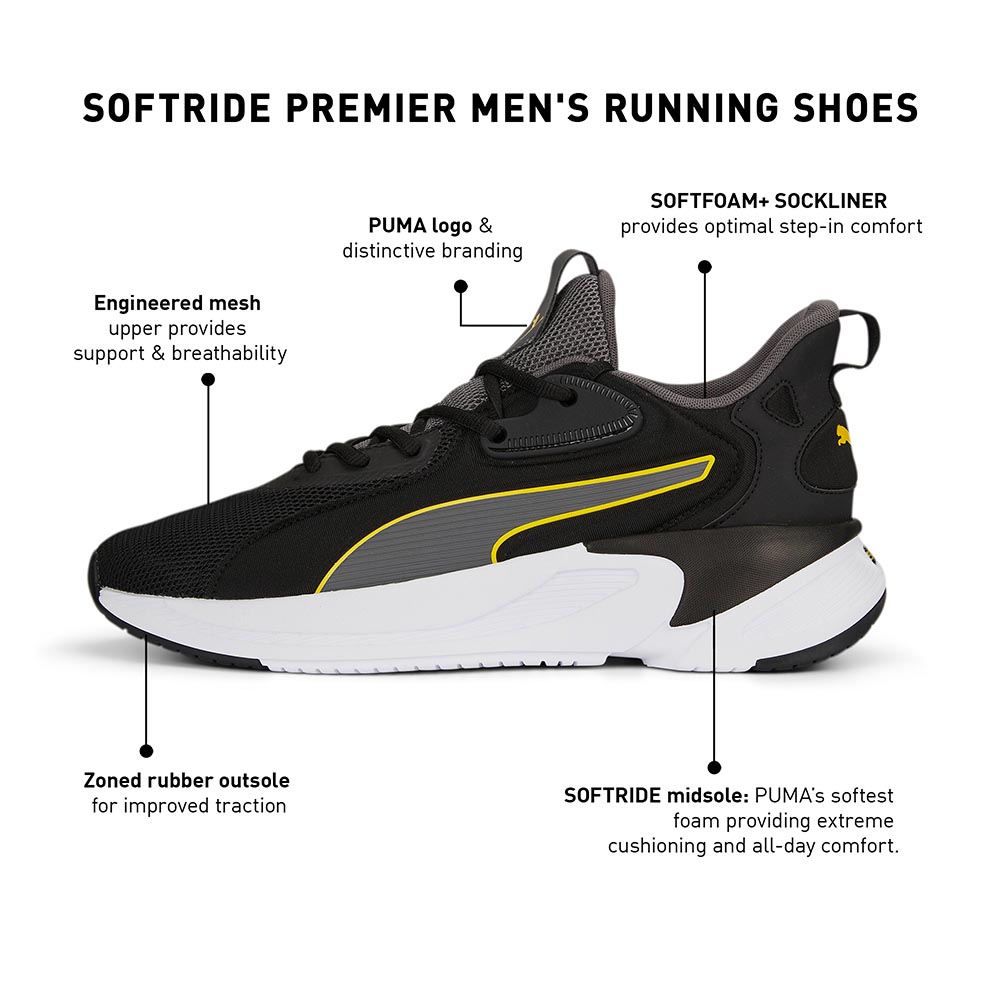 SOFTRIDE PREMIER MEN'S RUNNING SHOES

PUMA logo & distinctive branding

SOFTFOAM+ SOCKLINER provides optimal step-in comfort

Engineered mesh upper provides support & breathability

Zoned rubber outsole for improved traction

SOFTRIDE midsole: PUMA's softest foam providing extreme cushioning and all-day comfort.