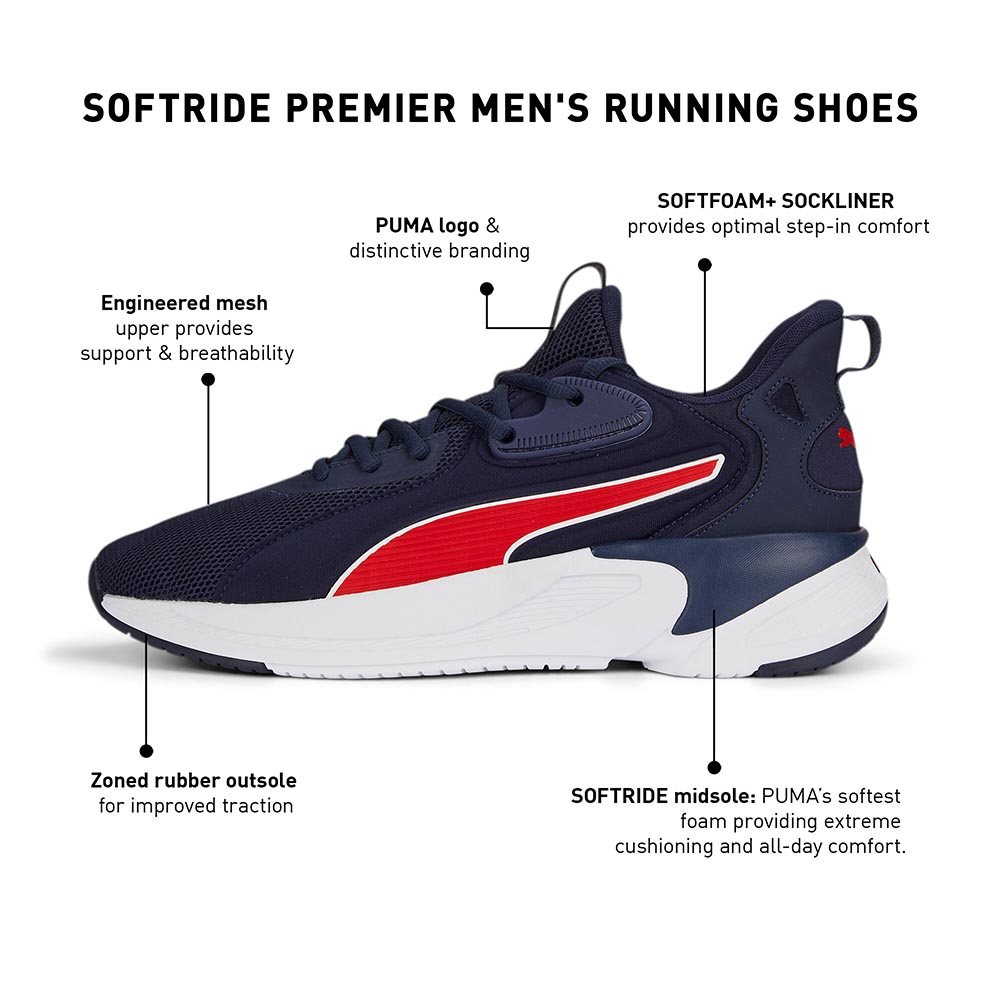 SOFTRIDE PREMIER MEN'S RUNNING SHOES

PUMA logo & distinctive branding

SOFTFOAM+ SOCKLINER provides optimal step-in comfort

Engineered mesh upper provides support & breathability

Zoned rubber outsole for improved traction

SOFTRIDE midsole: PUMA's softest foam providing extreme cushioning and all-day comfort.