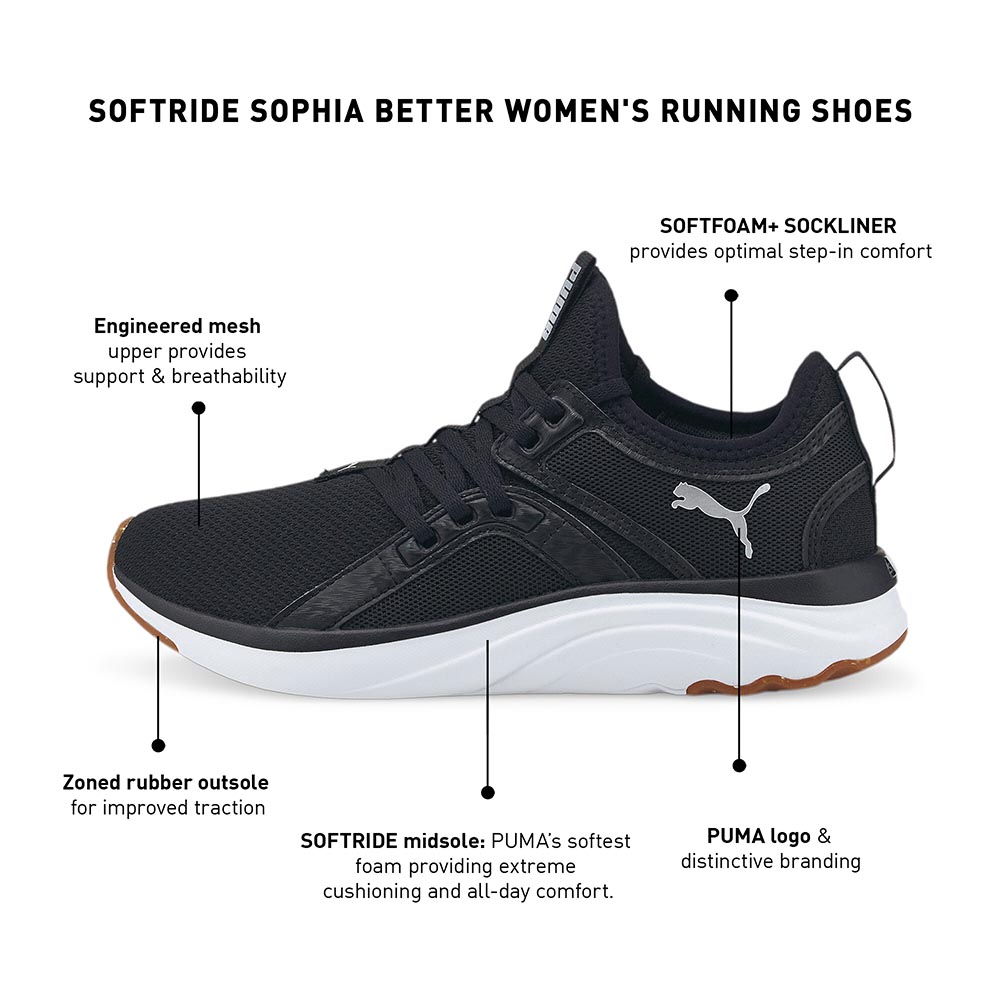 SOFTRIDE SOPHIA BETTER WOMEN'S RUNNING SHOES

SOFTFOAM+ SOCKLINER provides optimal step-in comfort

Engineered mesh upper provides support & breathability

puma

Zoned rubber outsole for improved traction

SOFTRIDE midsole: PUMA's softest foam providing extreme cushioning and all-day comfort.

PUMA logo & distinctive branding