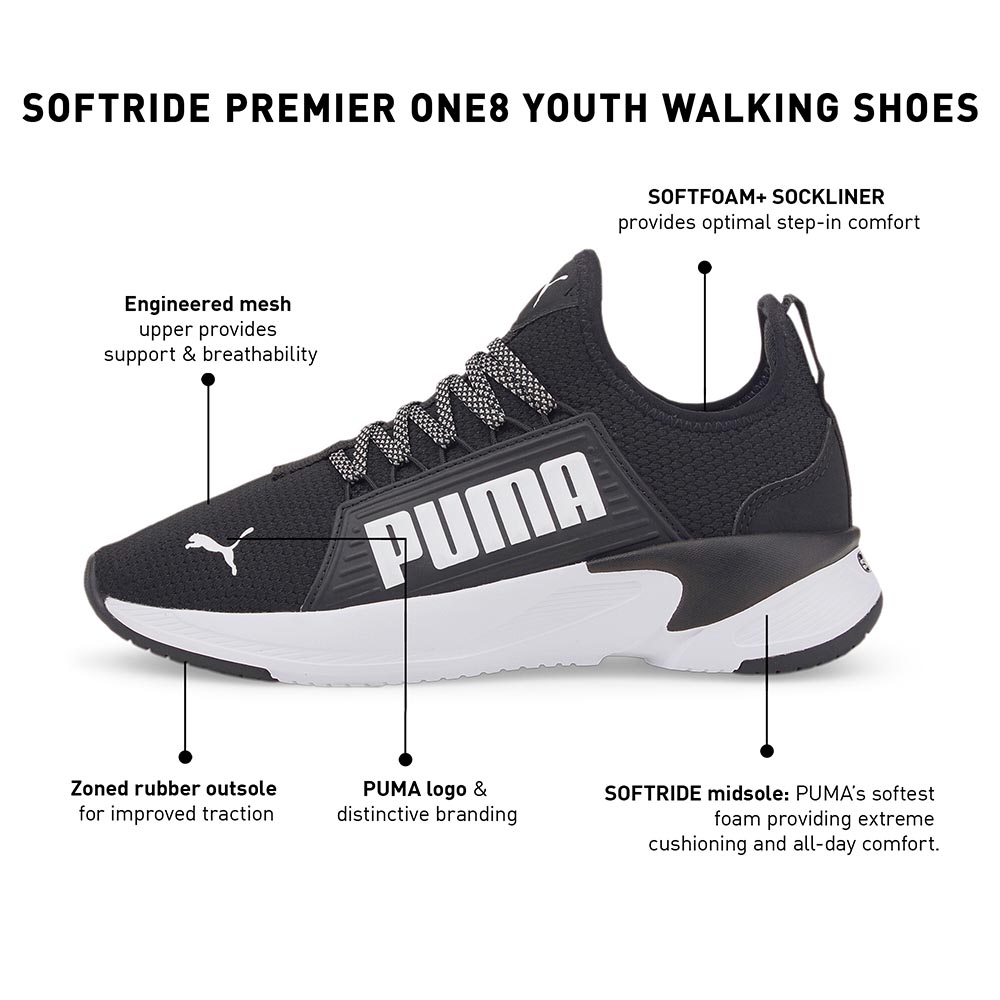 SOFTRIDE PREMIER ONE8 YOUTH WALKING SHOES

SOFTFOAM+ SOCKLINER
provides optimal step-in comfort

Engineered mesh
upper provides
support & breathability

PUMA

Zoned rubber outsole
for improved traction

PUMA logo &
distinctive branding

SOFTRIDE midsole: PUMA's softest foam providing extreme cushioning and all-day comfort.