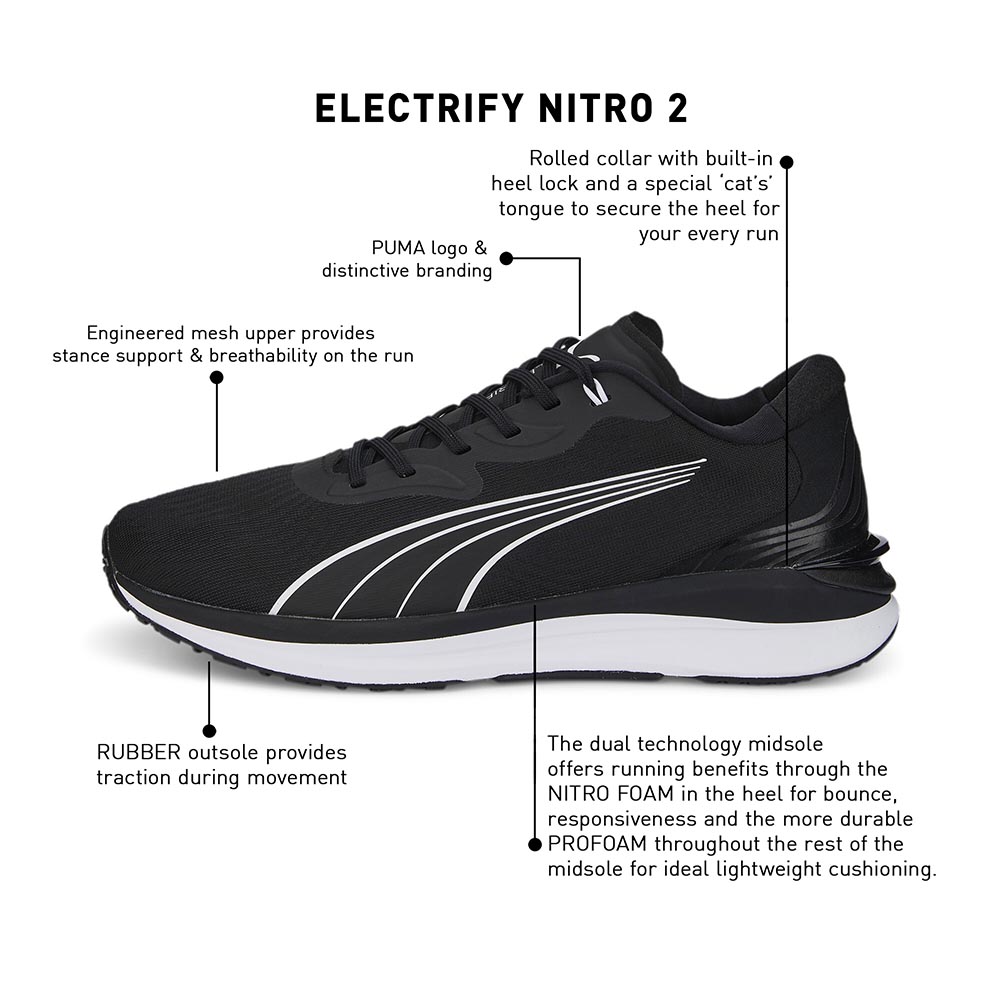 ELECTRIFY NITRO 2

Rolled collar with built-in heel lock and a special 'cat's' tongue to secure the heel for your every run

PUMA logo & distinctive branding

Engineered mesh upper provides stance support & breathability on the run

RUBBER outsole provides traction during movement

The dual technology midsole offers running benefits through the NITRO FOAM in the heel for bounce, responsiveness and the more durable PROFOAM throughout the rest of the midsole for ideal lightweight cushioning.