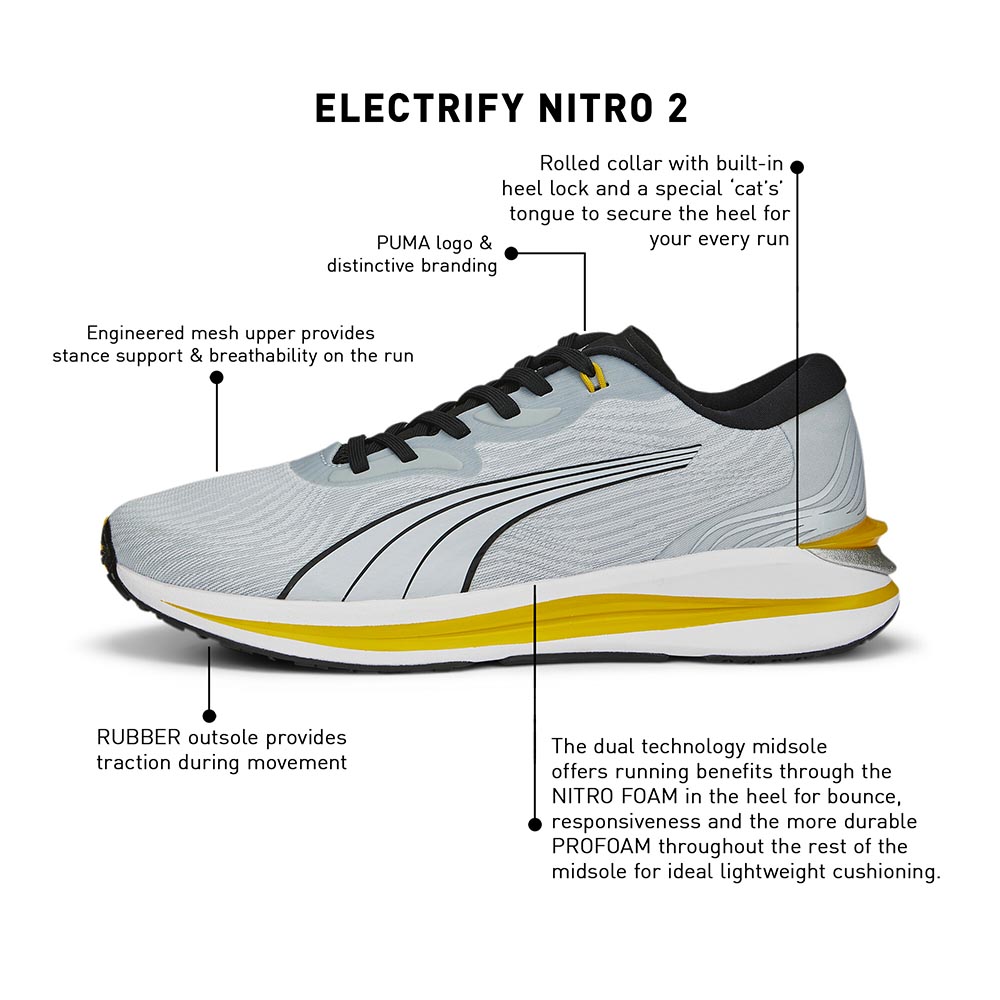 ELECTRIFY NITRO 2

Rolled collar with built-in heel lock and a special 'cat's' tongue to secure the heel for your every run

PUMA logo & distinctive branding

Engineered mesh upper provides stance support & breathability on the run

RUBBER outsole provides traction during movement

The dual technology midsole offers running benefits through the NITRO FOAM in the heel for bounce, responsiveness and the more durable PROFOAM throughout the rest of the midsole for ideal lightweight cushioning.