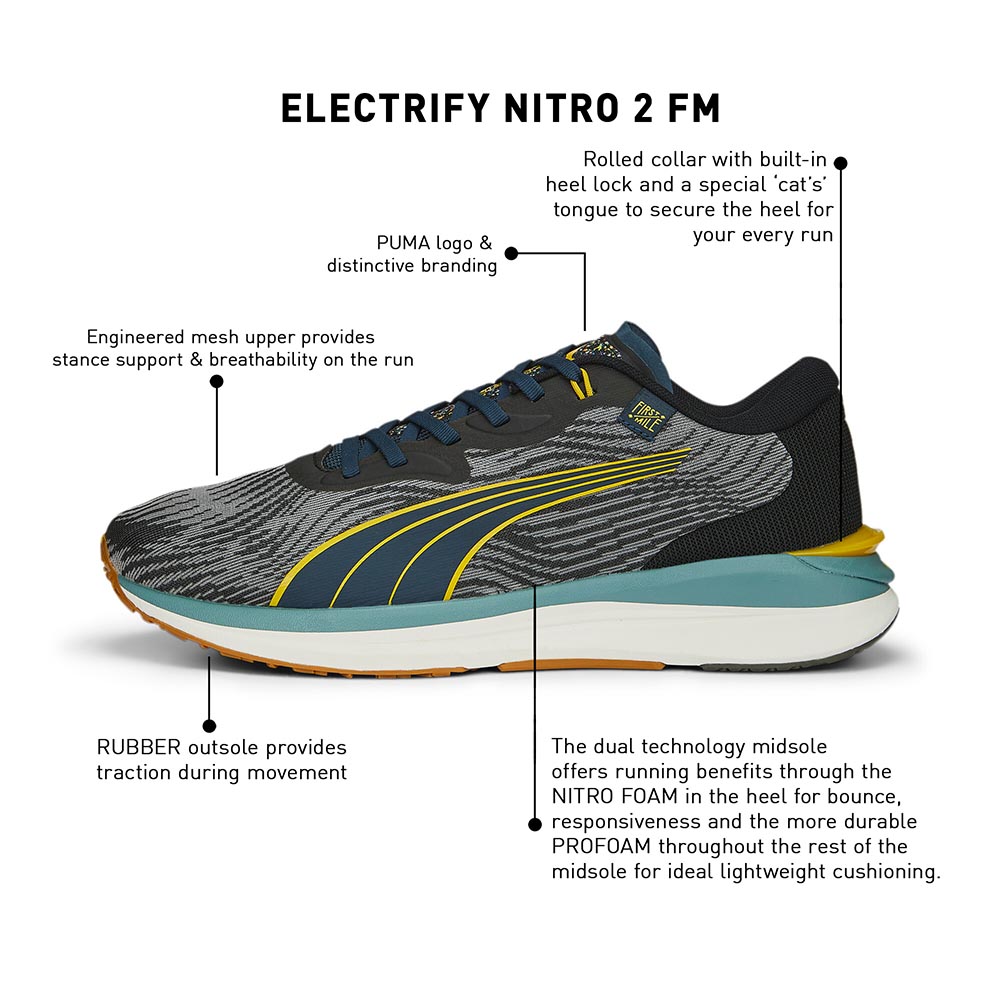 ELECTRIFY NITRO 2 FM

Rolled collar with built-in heel lock and a special 'cat's' tongue to secure the heel for your every run

PUMA logo & distinctive branding

Engineered mesh upper provides stance support & breathability on the run

FIRST MILE

RUBBER outsole provides traction during movement

The dual technology midsole offers running benefits through the NITRO FOAM in the heel for bounce, responsiveness and the more durable PROFOAM throughout the rest of the midsole for ideal lightweight cushioning.