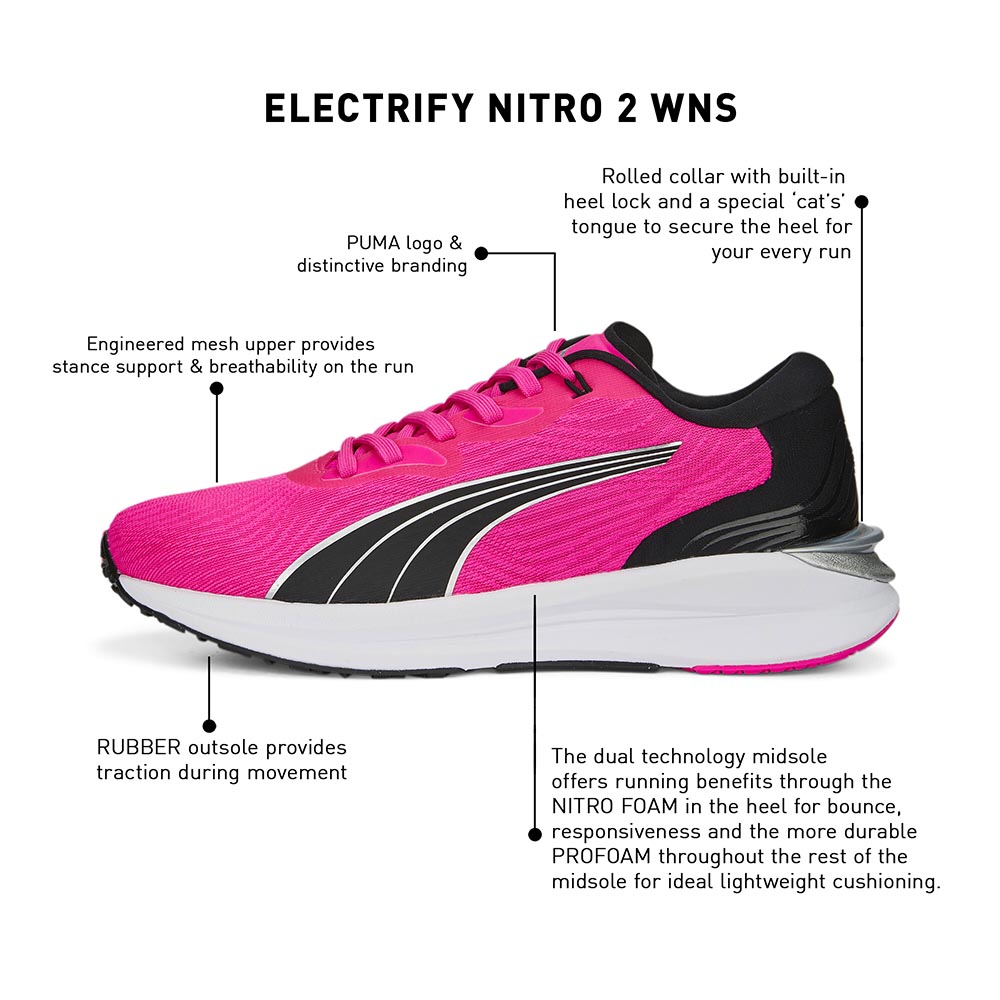 ELECTRIFY NITRO 2 WNS

Rolled collar with built-in heel lock and a special 'cat's' tongue to secure the heel for your every run

PUMA logo & distinctive branding

Engineered mesh upper provides stance support & breathability on the run

RUBBER outsole provides traction during movement

The dual technology midsole offers running benefits through the NITRO FOAM in the heel for bounce, responsiveness and the more durable PROFOAM throughout the rest of the midsole for ideal lightweight cushioning.