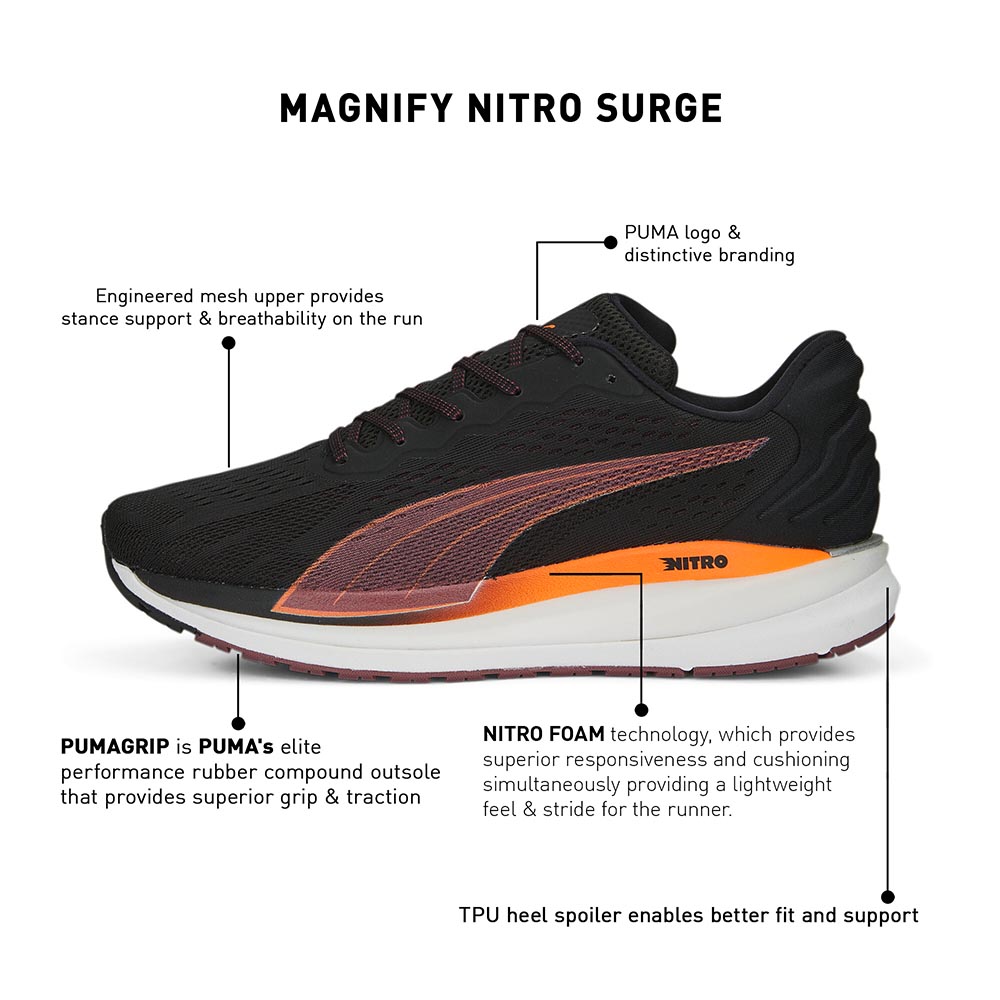 MAGNIFY NITRO SURGE

PUMA logo & distinctive branding

Engineered mesh upper provides stance support & breathability on the run

NITRO

PUMAGRIP is PUMA's elite performance rubber compound outsole that provides superior grip & traction

NITRO FOAM technology, which provides superior responsiveness and cushioning simultaneously providing a lightweight feel & stride for the runner.

TPU heel spoiler enables better fit and support