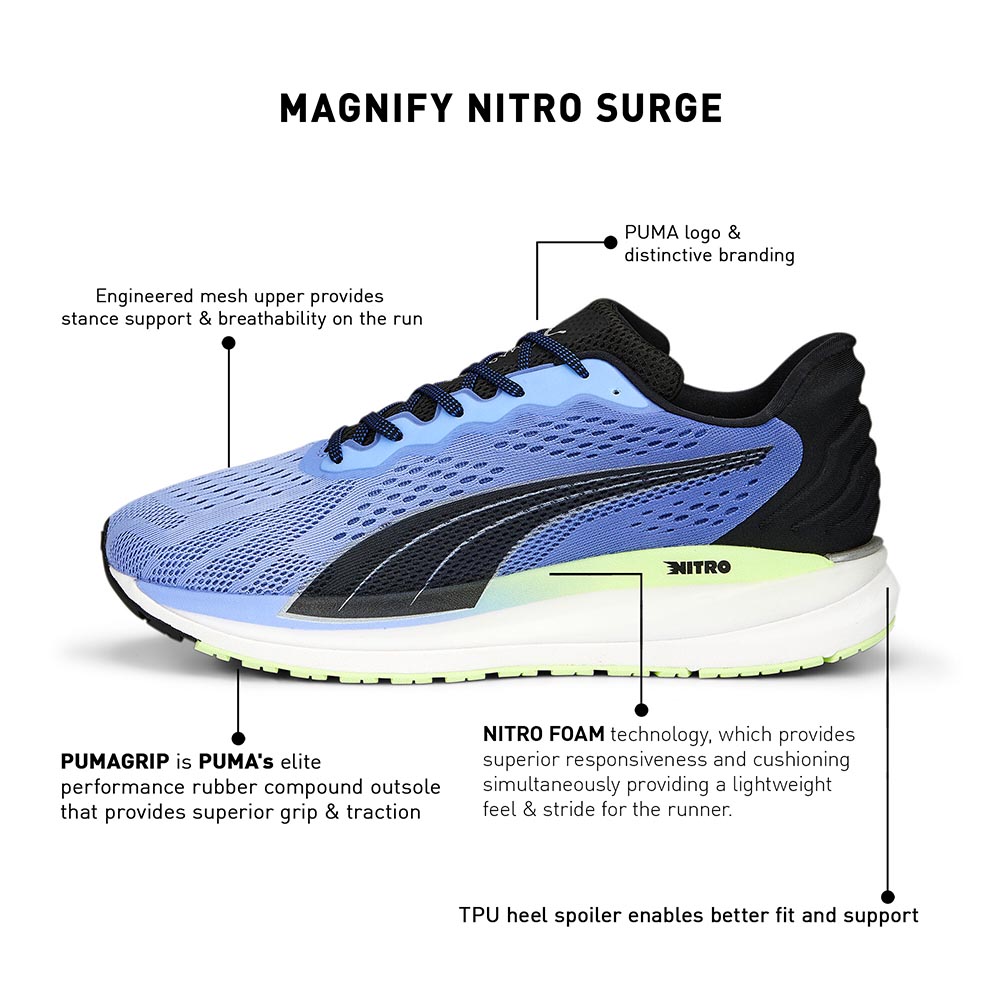 MAGNIFY NITRO SURGE

PUMA logo & distinctive branding

Engineered mesh upper provides stance support & breathability on the run

NITRO

PUMAGRIP is PUMA's elite performance rubber compound outsole that provides superior grip & traction

NITRO FOAM technology, which provides superior responsiveness and cushioning simultaneously providing a lightweight feel & stride for the runner.

TPU heel spoiler enables better fit and support