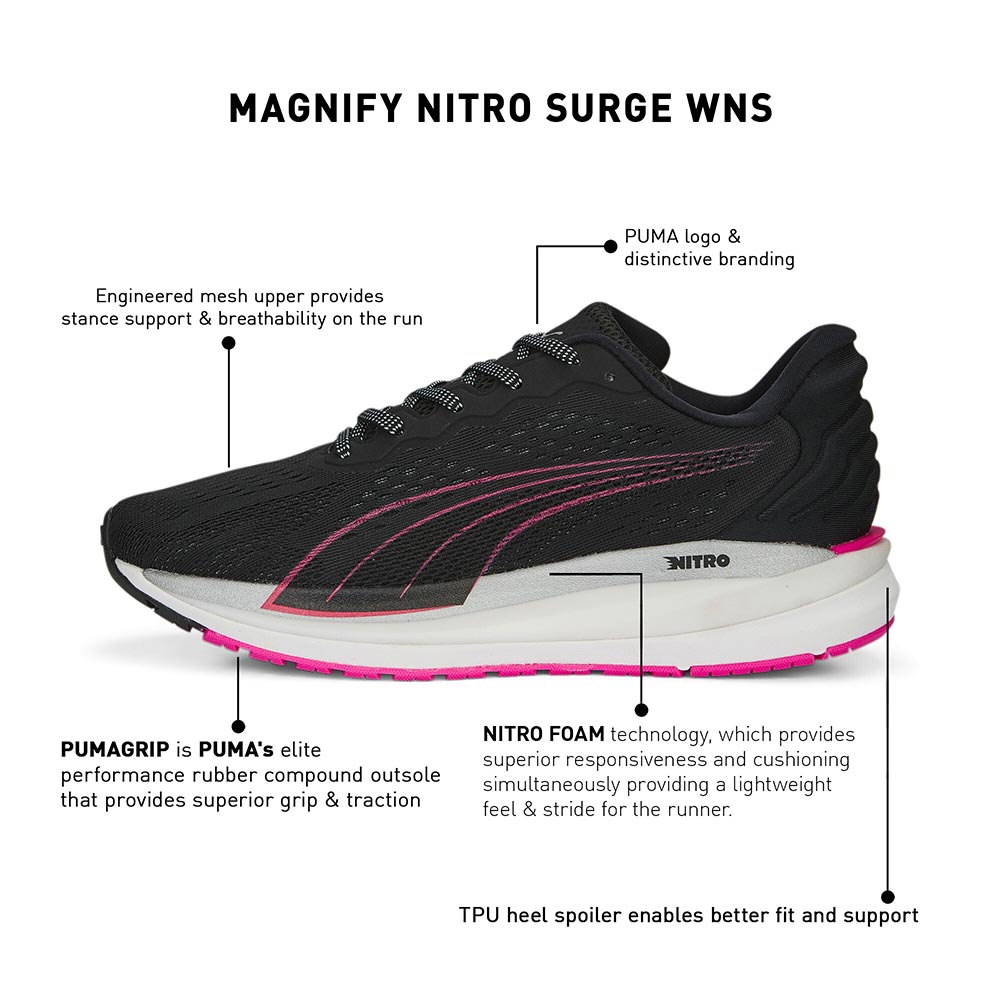 MAGNIFY NITRO SURGE WNS

PUMA logo & distinctive branding

Engineered mesh upper provides stance support & breathability on the run

NITRO

PUMAGRIP is PUMA's elite performance rubber compound outsole that provides superior grip & traction

NITRO FOAM technology, which provides superior responsiveness and cushioning simultaneously providing a lightweight feel & stride for the runner.

TPU heel spoiler enables better fit and support