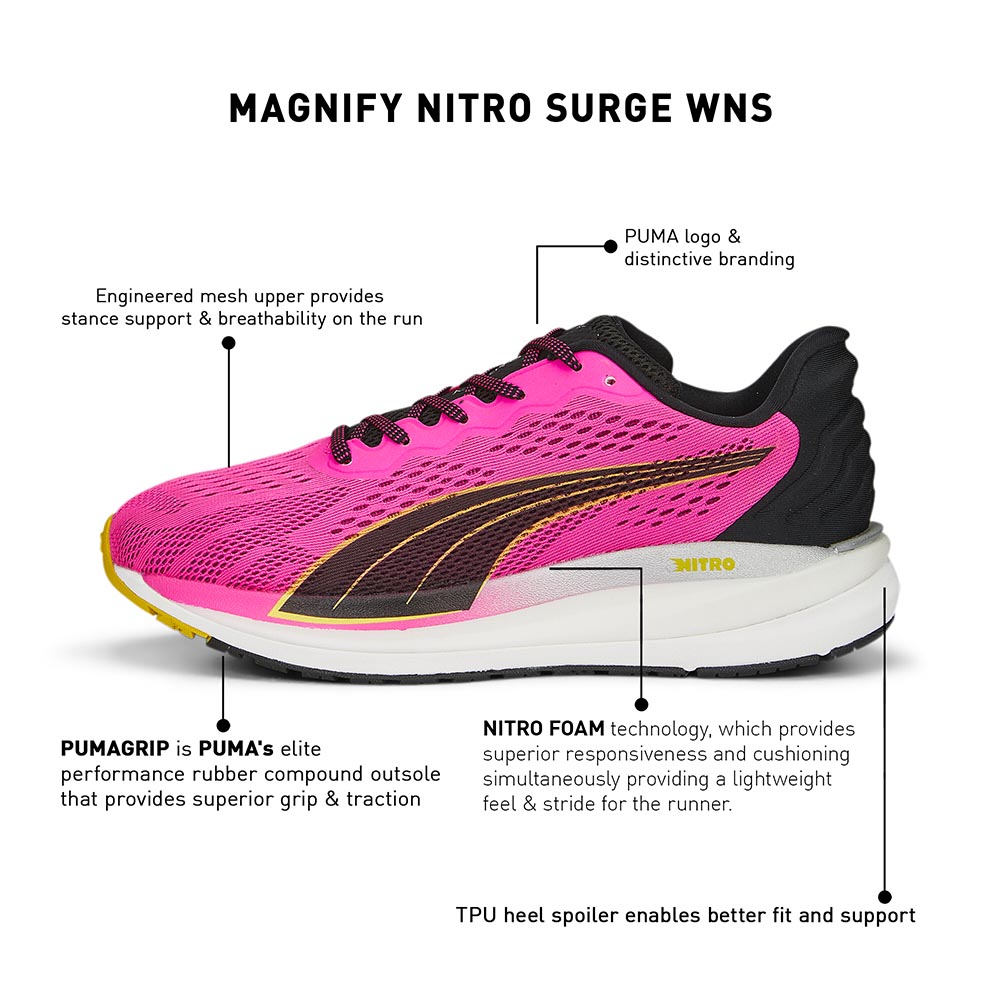 MAGNIFY NITRO SURGE WNS

PUMA logo & distinctive branding

Engineered mesh upper provides stance support & breathability on the run

NITRO

PUMAGRIP is PUMA's elite performance rubber compound outsole that provides superior grip & traction

NITRO FOAM technology, which provides superior responsiveness and cushioning simultaneously providing a lightweight feel & stride for the runner.

TPU heel spoiler enables better fit and support