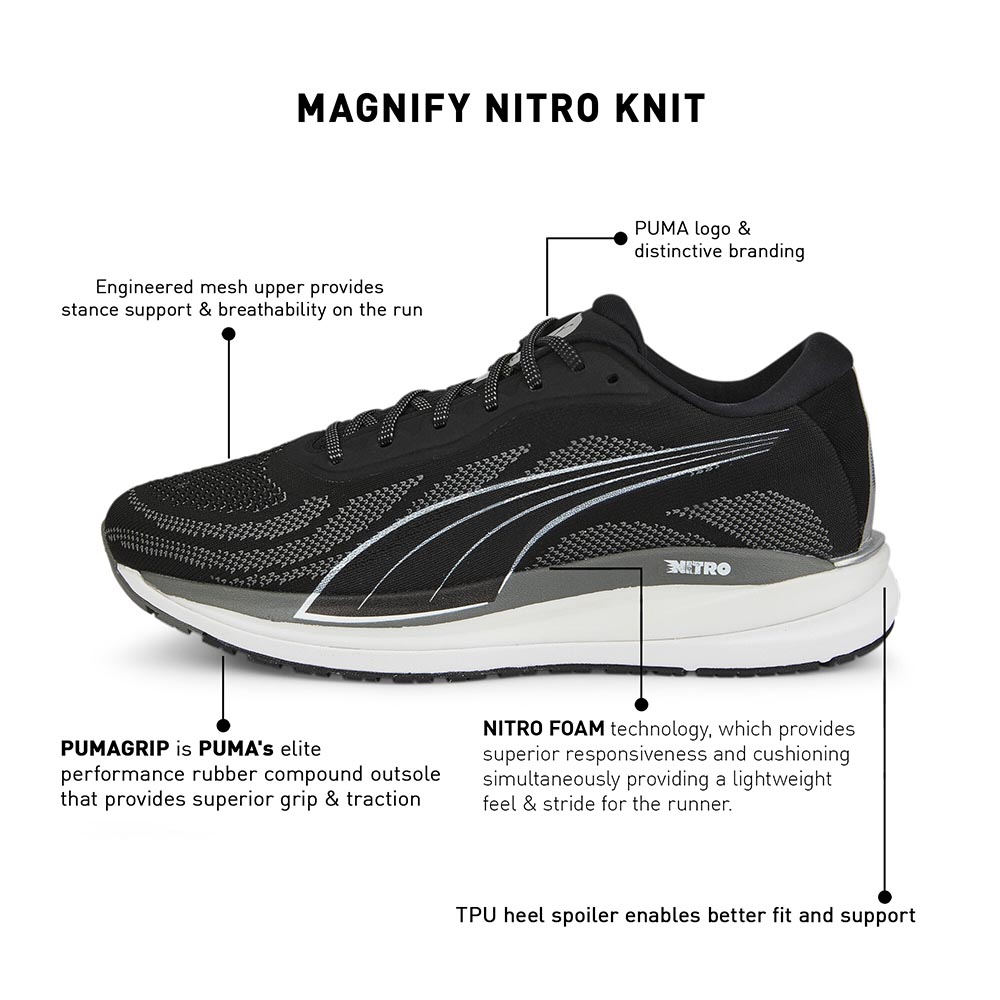 MAGNIFY NITRO KNIT

PUMA logo & distinctive branding

Engineered mesh upper provides stance support & breathability on the run

NITRO

PUMAGRIP is PUMA's elite performance rubber compound outsole that provides superior grip & traction

NITRO FOAM technology, which provides superior responsiveness and cushioning simultaneously providing a lightweight feel & stride for the runner.

TPU heel spoiler enables better fit and support