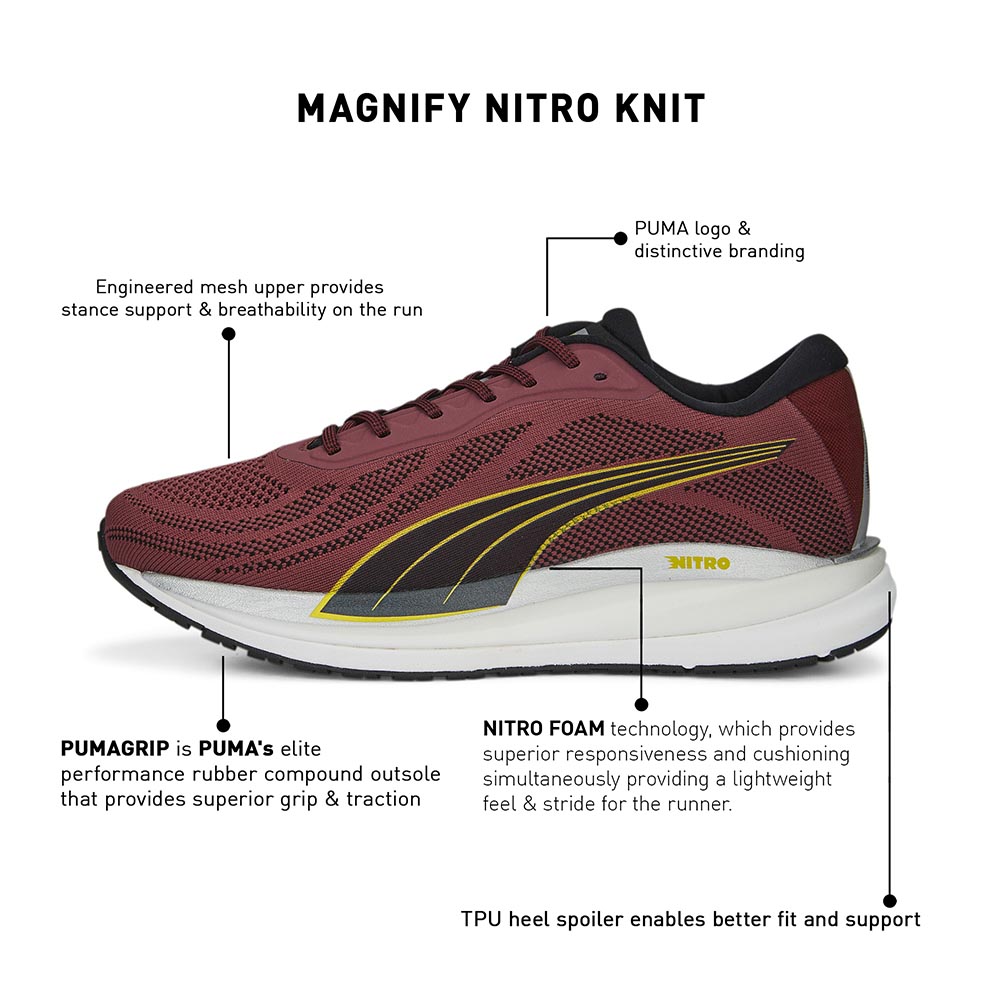 MAGNIFY NITRO KNIT

PUMA logo & distinctive branding

Engineered mesh upper provides stance support & breathability on the run

NITRO

PUMAGRIP is PUMA's elite performance rubber compound outsole that provides superior grip & traction

NITRO FOAM technology, which provides superior responsiveness and cushioning simultaneously providing a lightweight feel & stride for the runner.

TPU heel spoiler enables better fit and support