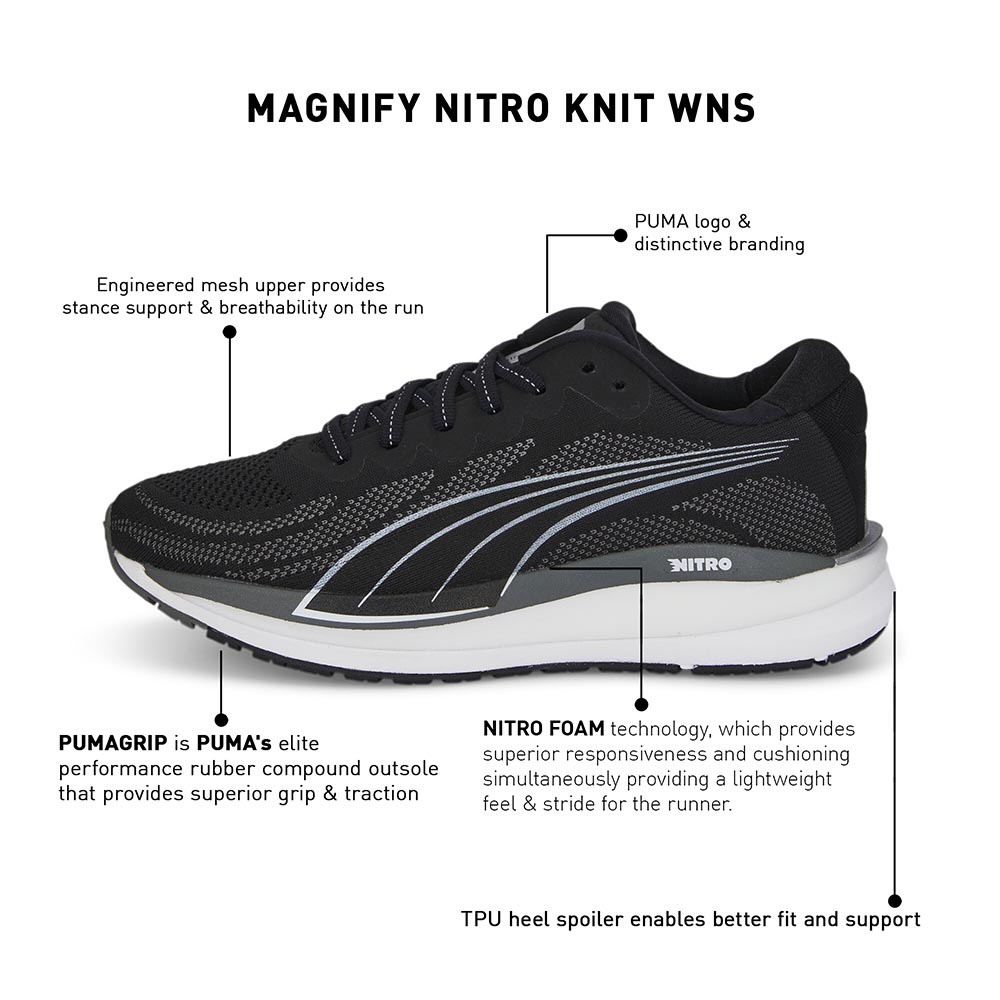 MAGNIFY NITRO KNIT WNS

PUMA logo & distinctive branding

Engineered mesh upper provides stance support & breathability on the run

NITRO

PUMAGRIP is PUMA's elite performance rubber compound outsole that provides superior grip & traction

NITRO FOAM technology, which provides superior responsiveness and cushioning simultaneously providing a lightweight feel & stride for the runner.

TPU heel spoiler enables better fit and support