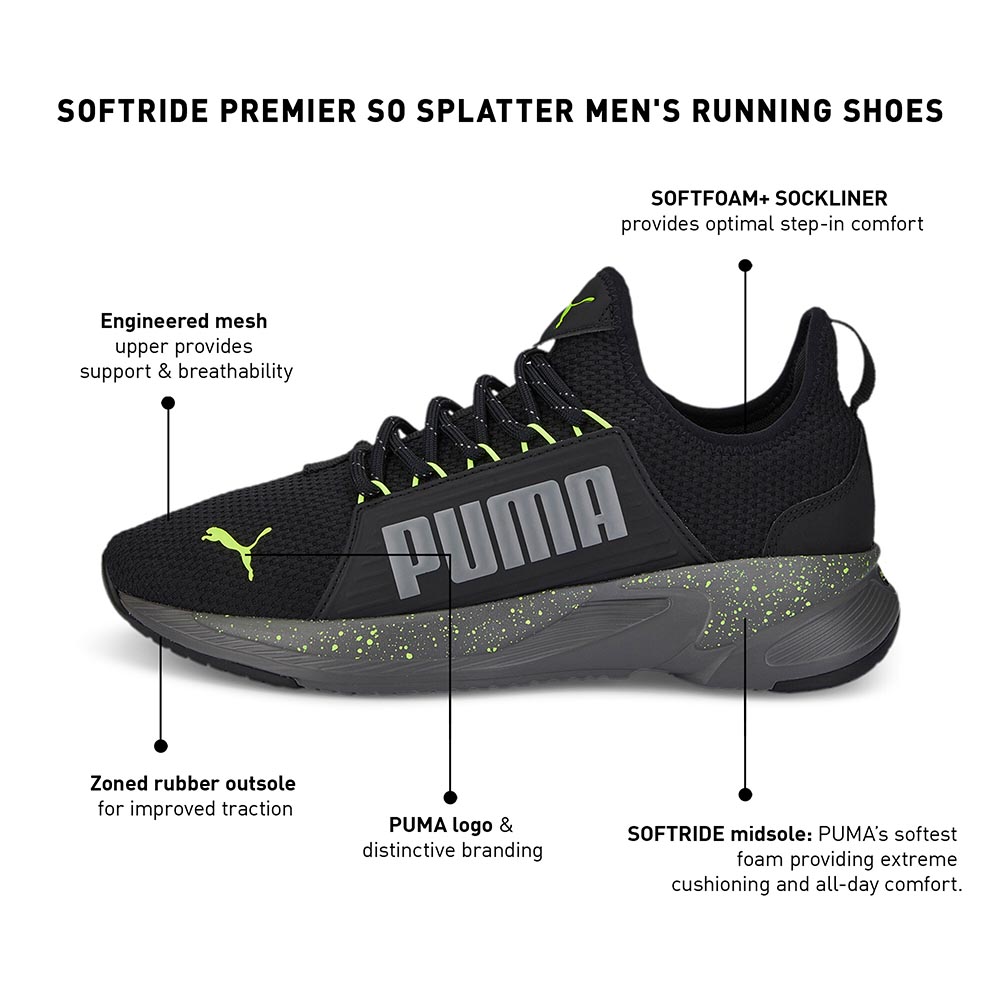 SOFTRIDE PREMIER SO SPLATTER MEN'S RUNNING SHOES

SOFTFOAM+ SOCKLINER
provides optimal step-in comfort

Engineered mesh
upper provides
support & breathability

PUMA

Zoned rubber outsole
for improved traction

PUMA logo &
distinctive branding

SOFTRIDE midsole: PUMA's softest foam providing extreme cushioning and all-day comfort.