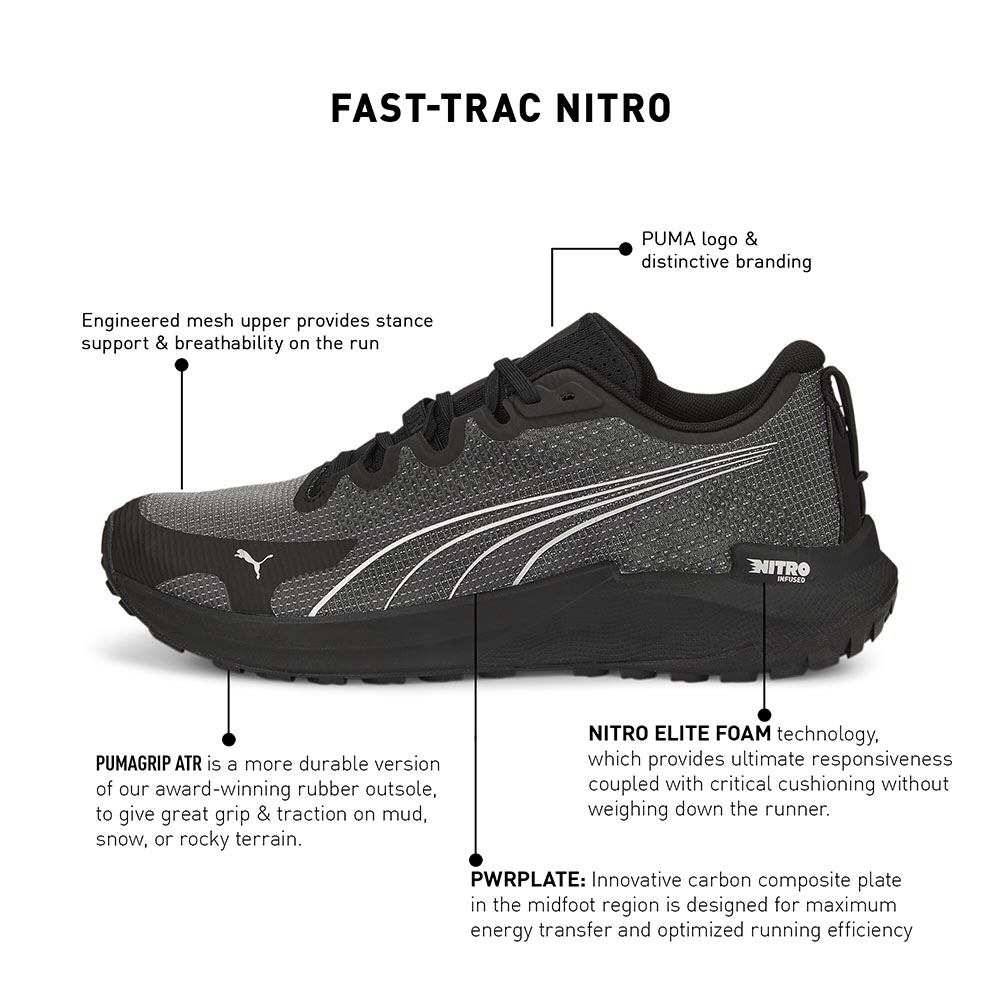 FAST-TRAC NITRO

PUMA logo & distinctive branding

Engineered mesh upper provides stance support & breathability on the run

NITRO INFUSED

PUMAGRIP ATR is a more durable version of our award-winning rubber outsole, to give great grip & traction on mud, snow, or rocky terrain.

NITRO ELITE FOAM technology, which provides ultimate responsiveness coupled with critical cushioning without weighing down the runner.

PWRPLATE: Innovative carbon composite plate in the midfoot region is designed for maximum energy transfer and optimized running efficiency