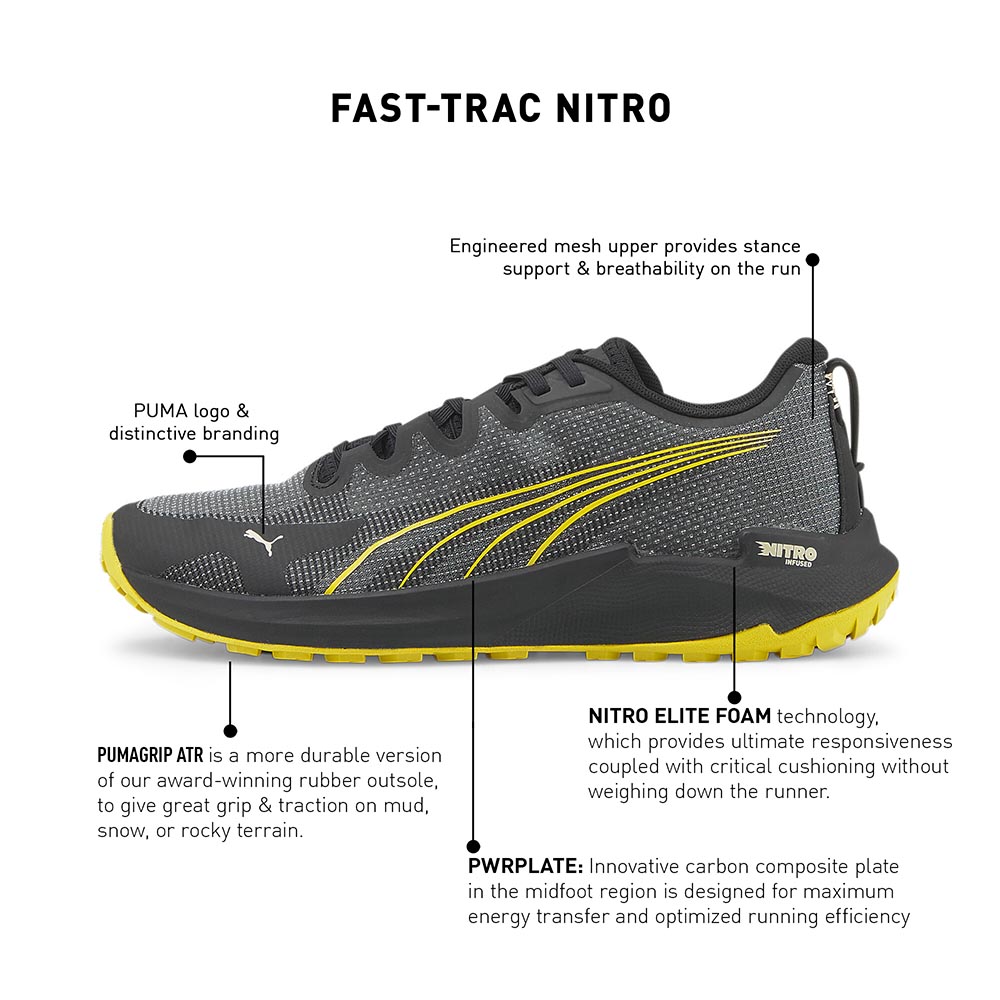 FAST-TRAC NITRO

Engineered mesh upper provides stance support & breathability on the run

PUMA logo & distinctive branding

NITRO INFUSED

NITRO ELITE FOAM technology, which provides ultimate responsiveness coupled with critical cushioning without weighing down the runner.

PUMAGRIP ATR is a more durable version of our award-winning rubber outsole, to give great grip & traction on mud, snow, or rocky terrain.

PWRPLATE: Innovative carbon composite plate in the midfoot region is designed for maximum energy transfer and optimized running efficiency