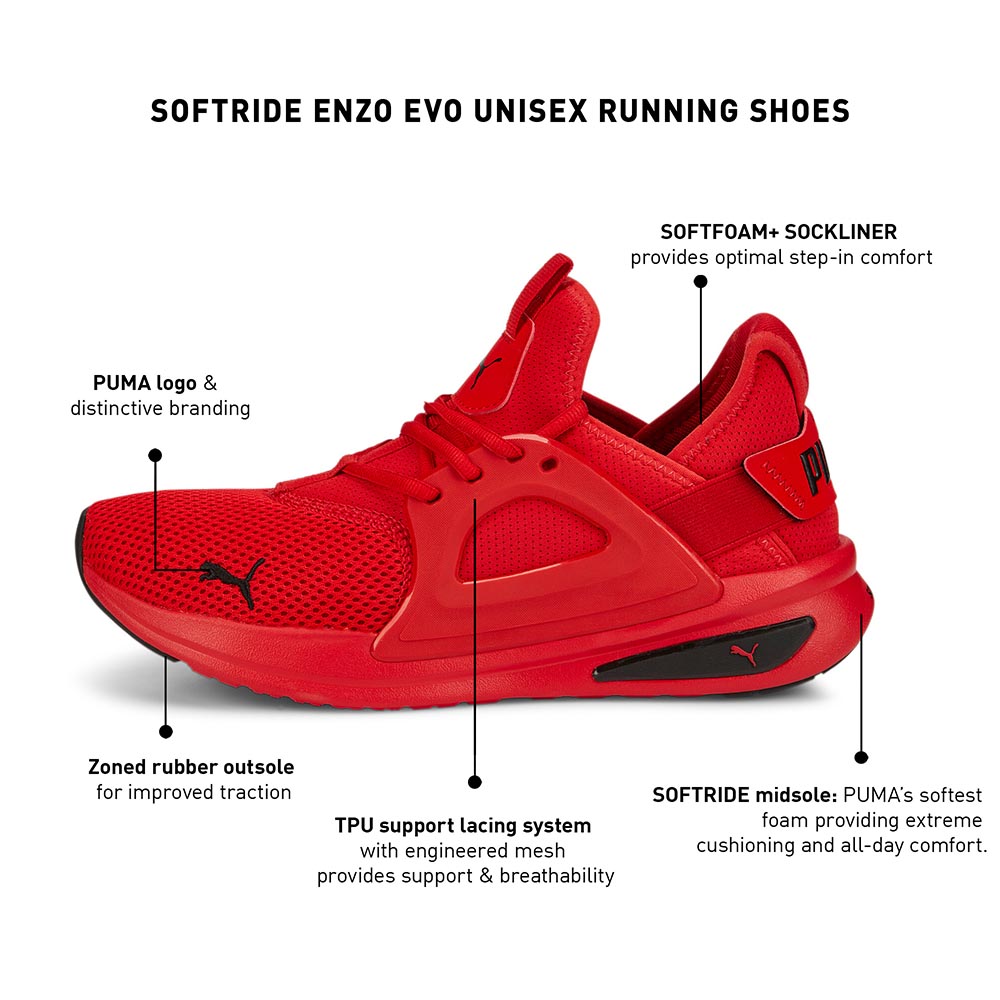 SOFTRIDE ENZO EVO UNISEX RUNNING SHOES

SOFTFOAM+ SOCKLINER
provides optimal step-in comfort

PUMA logo &
distinctive branding

PU

Zoned rubber outsole
for improved traction

TPU support lacing system
with engineered mesh
provides support & breathability

SOFTRIDE midsole: PUMA's softest
foam providing extreme
cushioning and all-day comfort.