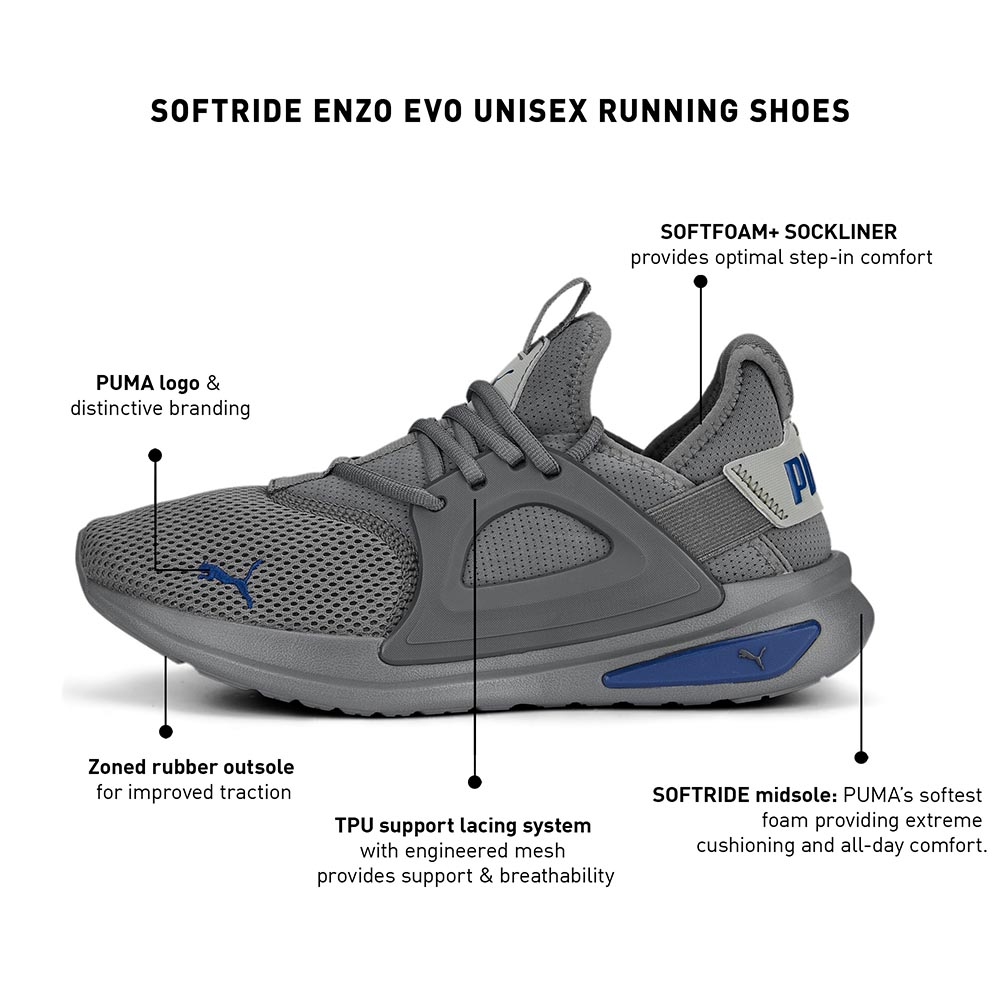 SOFTRIDE ENZO EVO UNISEX RUNNING SHOES

SOFTFOAM+ SOCKLINER
provides optimal step-in comfort

PUMA logo &
distinctive branding

PU

Zoned rubber outsole
for improved traction

TPU support lacing system
with engineered mesh
provides support & breathability

SOFTRIDE midsole: PUMA's softest
foam providing extreme
cushioning and all-day comfort.