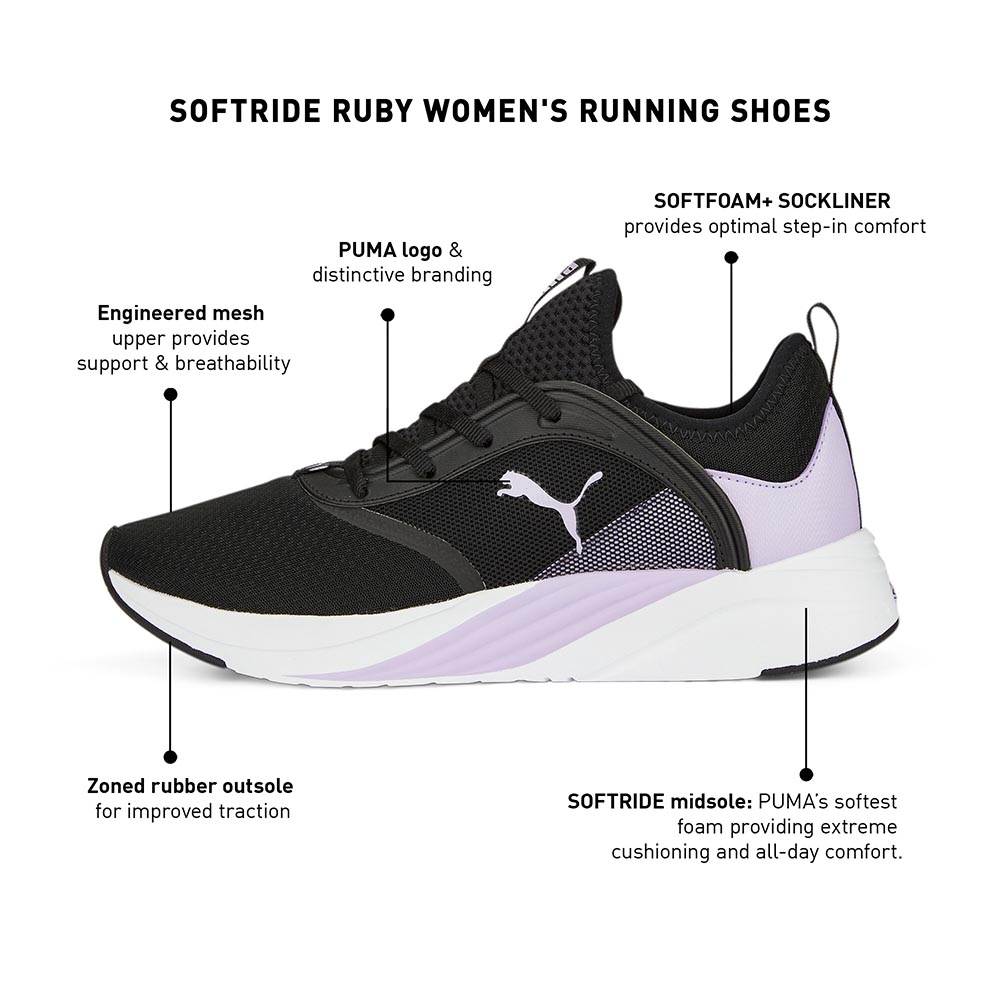 SOFTRIDE RUBY WOMEN'S RUNNING SHOES

SOFTFOAM+ SOCKLINER
provides optimal step-in comfort

PUMA logo &
distinctive branding

Engineered mesh
upper provides
support & breathability

Zoned rubber outsole
for improved traction

SOFTRIDE midsole: PUMA's softest foam providing extreme cushioning and all-day comfort.