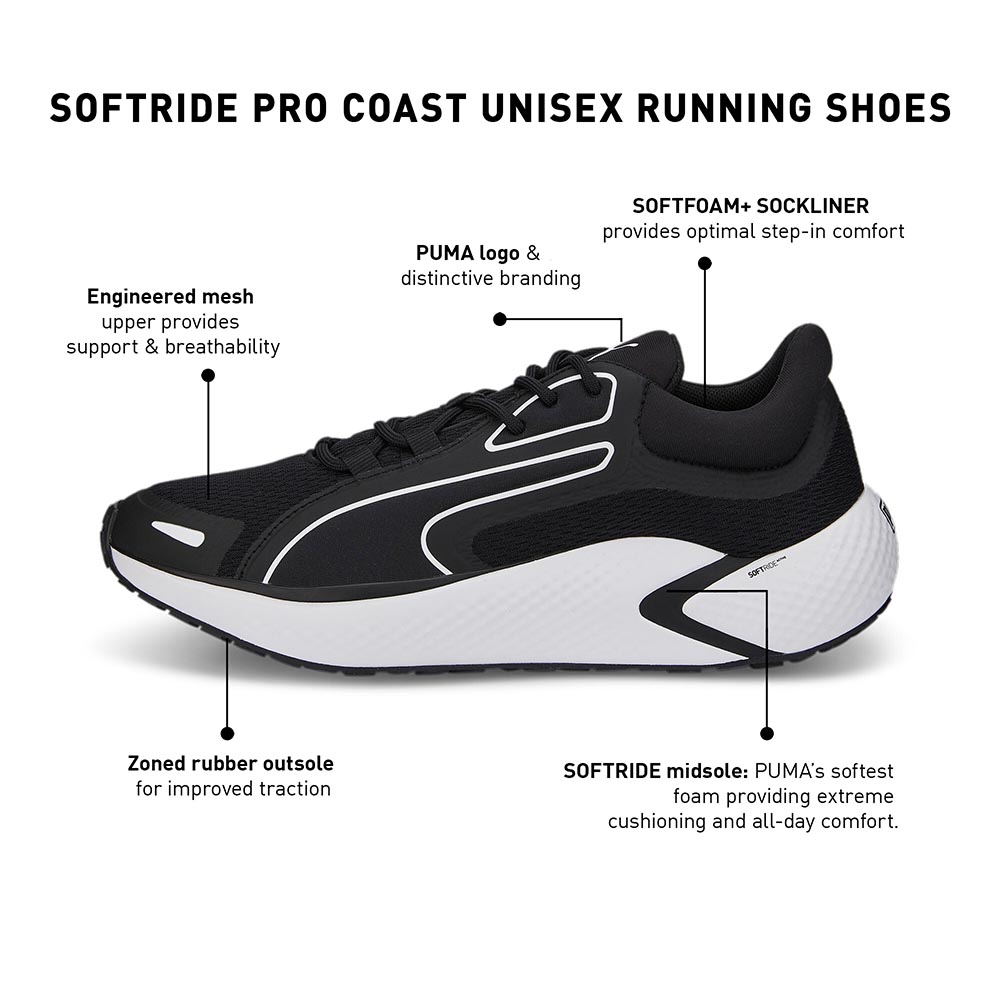 SOFTRIDE PRO COAST UNISEX RUNNING SHOES

SOFTFOAM+ SOCKLINER
provides optimal step-in comfort

PUMA logo &
distinctive branding

Engineered mesh
upper provides
support & breathability

SOFTRIDE

Zoned rubber outsole
for improved traction

SOFTRIDE midsole: PUMA's softest foam providing extreme cushioning and all-day comfort.