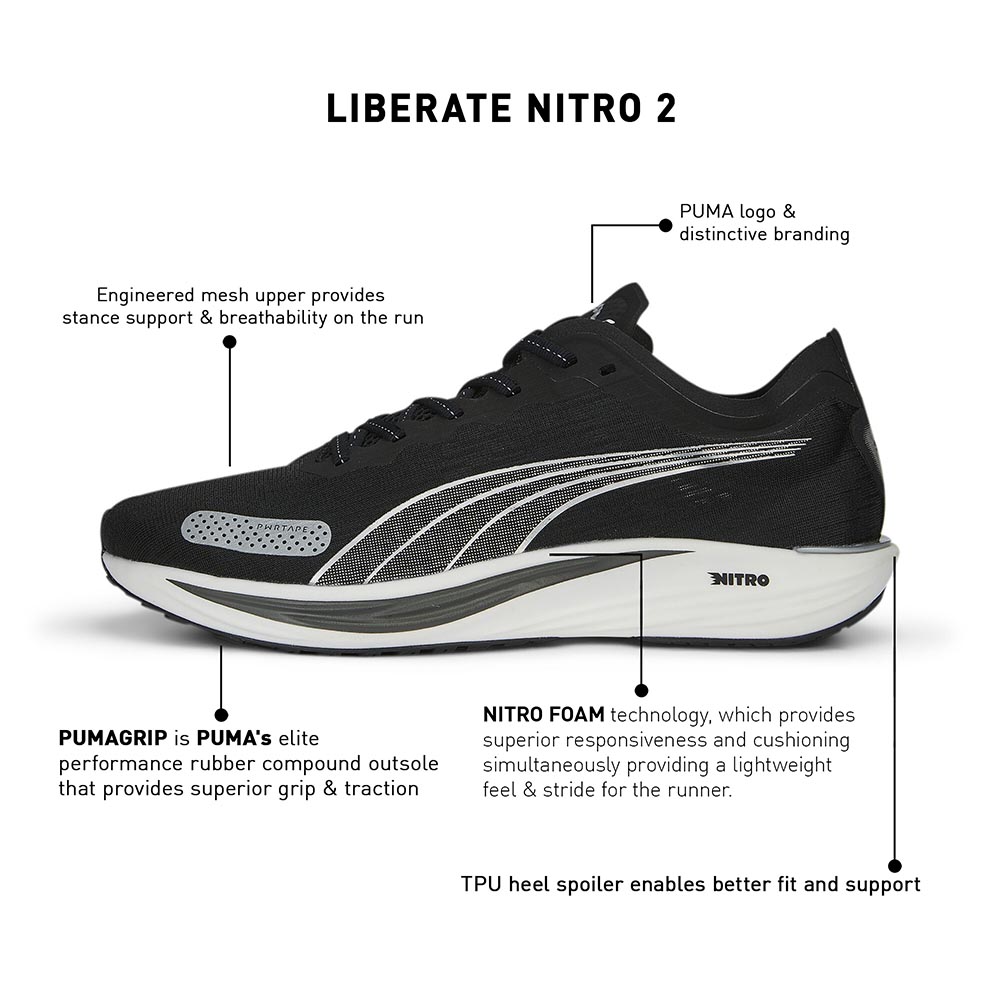 LIBERATE NITRO 2

PUMA logo & distinctive branding

Engineered mesh upper provides stance support & breathability on the run

PWRTAPE

NITRO

PUMAGRIP is PUMA's elite performance rubber compound outsole that provides superior grip & traction

NITRO FOAM technology, which provides superior responsiveness and cushioning simultaneously providing a lightweight feel & stride for the runner.

TPU heel spoiler enables better fit and support