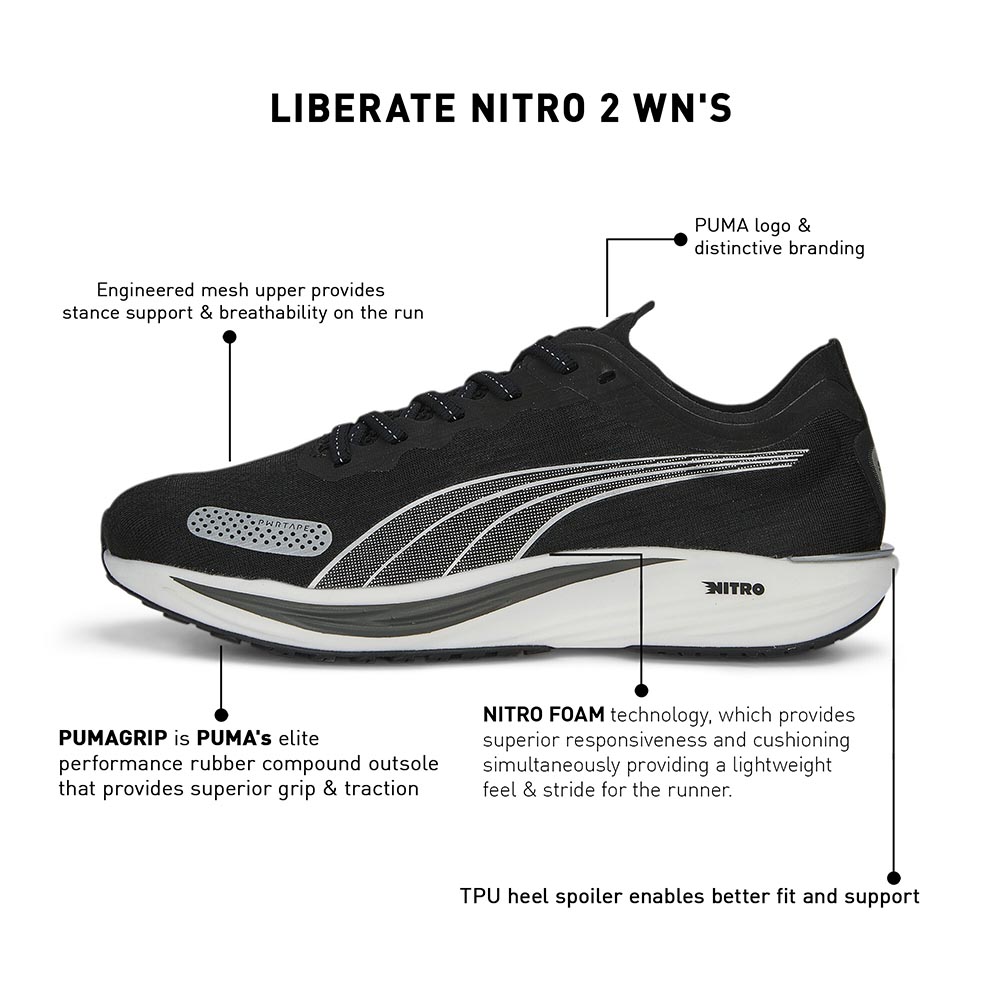 LIBERATE NITRO 2 WN'S

PUMA logo & distinctive branding

Engineered mesh upper provides stance support & breathability on the run

PWRTAPE

NITRO

PUMAGRIP is PUMA's elite performance rubber compound outsole that provides superior grip & traction

NITRO FOAM technology, which provides superior responsiveness and cushioning simultaneously providing a lightweight feel & stride for the runner.

TPU heel spoiler enables better fit and support