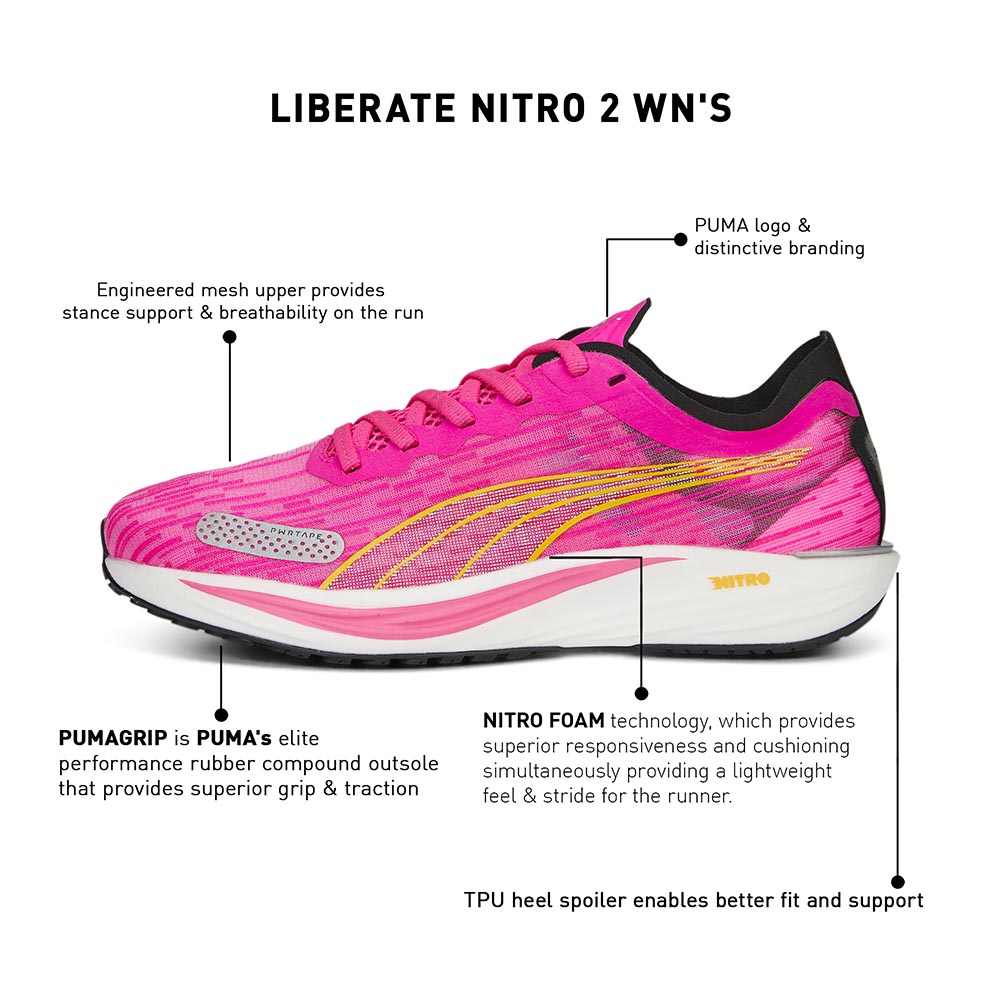 LIBERATE NITRO 2 WN'S

PUMA logo & distinctive branding

Engineered mesh upper provides stance support & breathability on the run

PWRTAPE

NITRO

PUMAGRIP is PUMA's elite performance rubber compound outsole that provides superior grip & traction

NITRO FOAM technology, which provides superior responsiveness and cushioning simultaneously providing a lightweight feel & stride for the runner.

TPU heel spoiler enables better fit and support